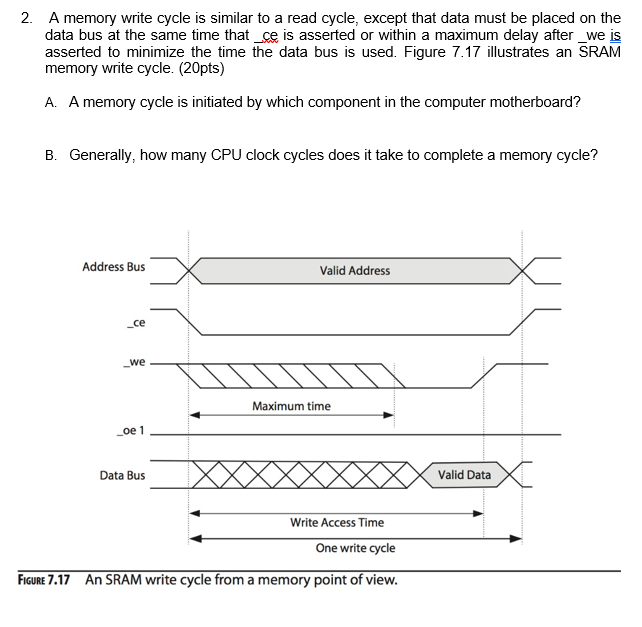 2. A memory write cycle is similar to a read cycle, except that data must be placed on the data bus at the same time that _ce is asserted or within a maximum delay after _we is asserted to minimize the time the data bus is used. Figure 7.17 illustrates an SRAM memory write cycle. (20pts)

A. A memory cycle is initiated by which component in the computer motherboard?

B. Generally, how many CPU clock cycles does it take to complete a memory cycle?

Address Bus
Valid Address
_ce
_we
Maximum time
_oe 1
Data Bus
Valid Data
Write Access Time
One write cycle

FIGURE 7.17 An SRAM write cycle from a memory point of view.