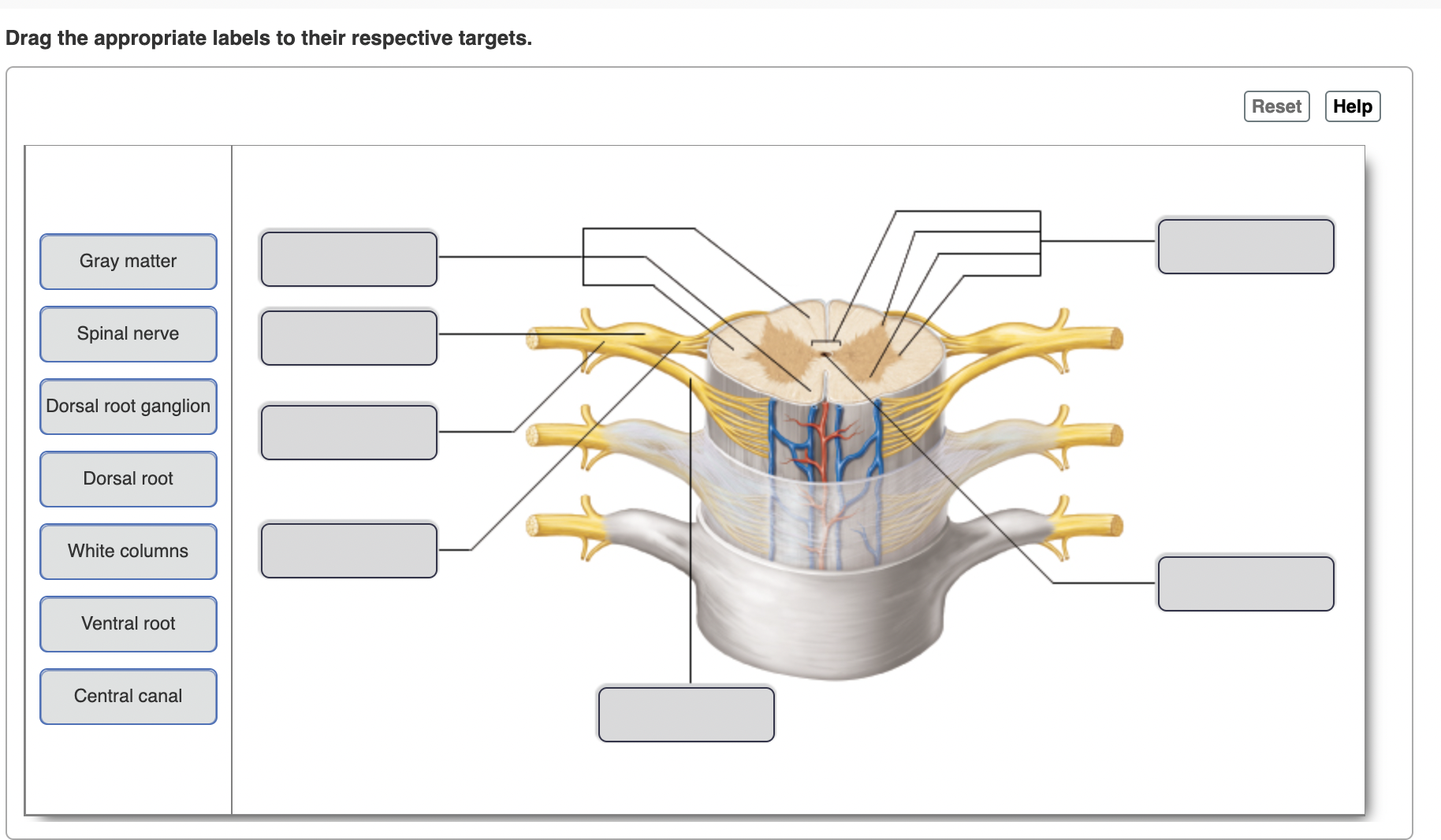 Drag the appropriate labels to their respective targets.

Reset

Help

Gray matter

Spinal nerve

Dorsal root ganglion

Dorsal root

White columns

Ventral root

Central canal