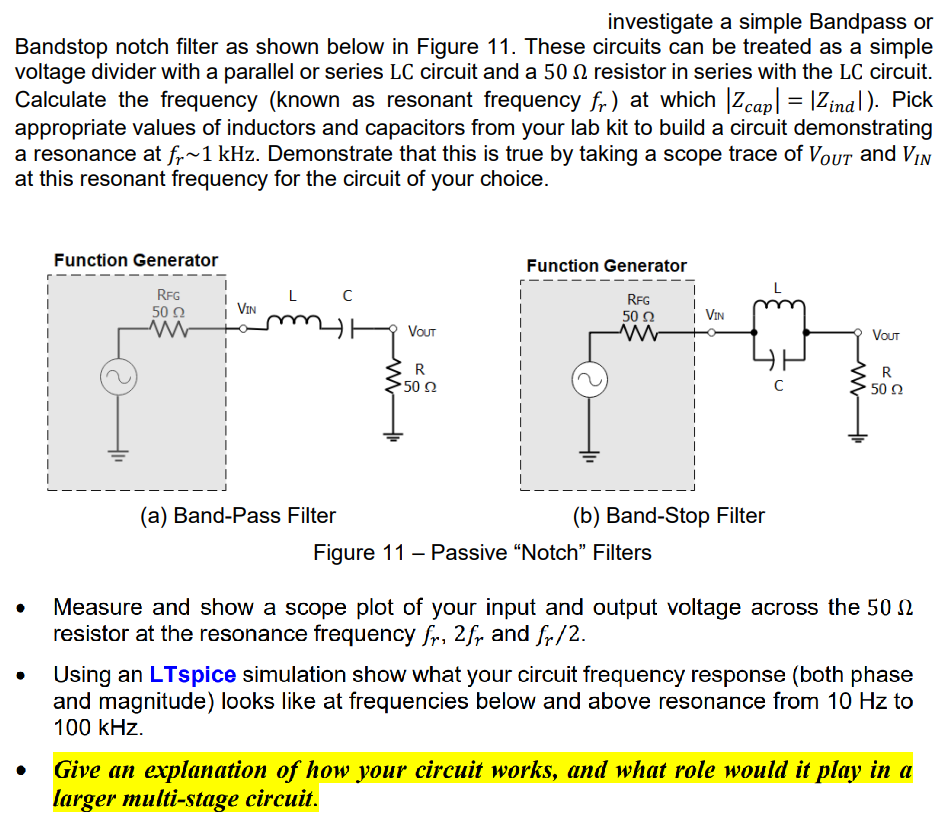 investigate a simple Bandpass or Bandstop notch filter as shown below in Figure 11. These circuits can be treated as a simple voltage divider with a parallel or series LC circuit and a 50 Ω resistor in series with the LC circuit. Calculate the frequency (known as resonant frequency $f_r$) at which $|Z_{cap}| = |Z_{ind}|$). Pick appropriate values of inductors and capacitors from your lab kit to build a circuit demonstrating a resonance at $f_r \sim 1$ kHz. Demonstrate that this is true by taking a scope trace of $V_{OUT}$ and $V_{IN}$ at this resonant frequency for the circuit of your choice.

Function Generator
RFG
50 Ω
VIN
L
C
VOUT
R
50 Ω

Function Generator
RFG
50 Ω
VIN
L
C
VOUT
R
50 Ω

(a) Band-Pass Filter
(b) Band-Stop Filter

Figure 11 – Passive “Notch” Filters

• Measure and show a scope plot of your input and output voltage across the 50 Ω resistor at the resonance frequency $f_r$, $2f_r$ and $f_r/2$.

• Using an LTspice simulation show what your circuit frequency response (both phase and magnitude) looks like at frequencies below and above resonance from 10 Hz to 100 kHz.

• Give an explanation of how your circuit works, and what role would it play in a larger multi-stage circuit.