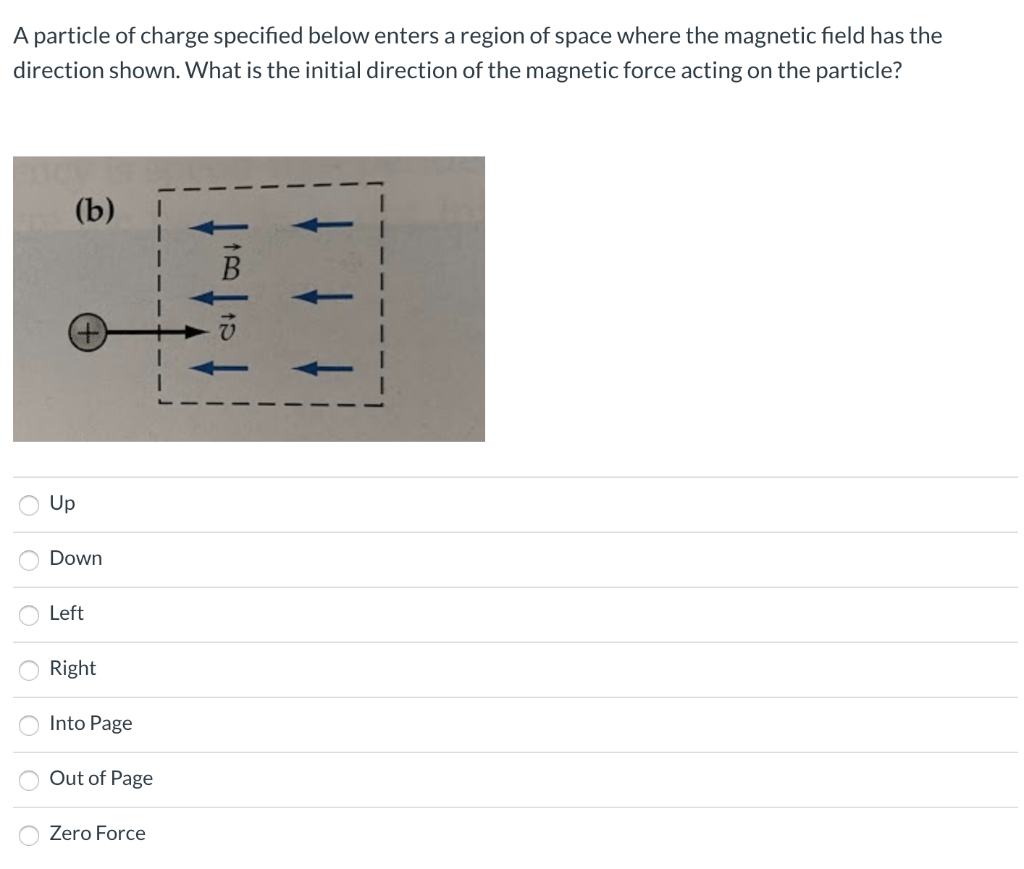 A particle of charge specified below enters a region of space where the magnetic field has the direction shown. What is the initial direction of the magnetic force acting on the particle?

(b)

$\vec{B}$

+

$\vec{v}$

Up

Down

Left

Right

Into Page

Out of Page

Zero Force