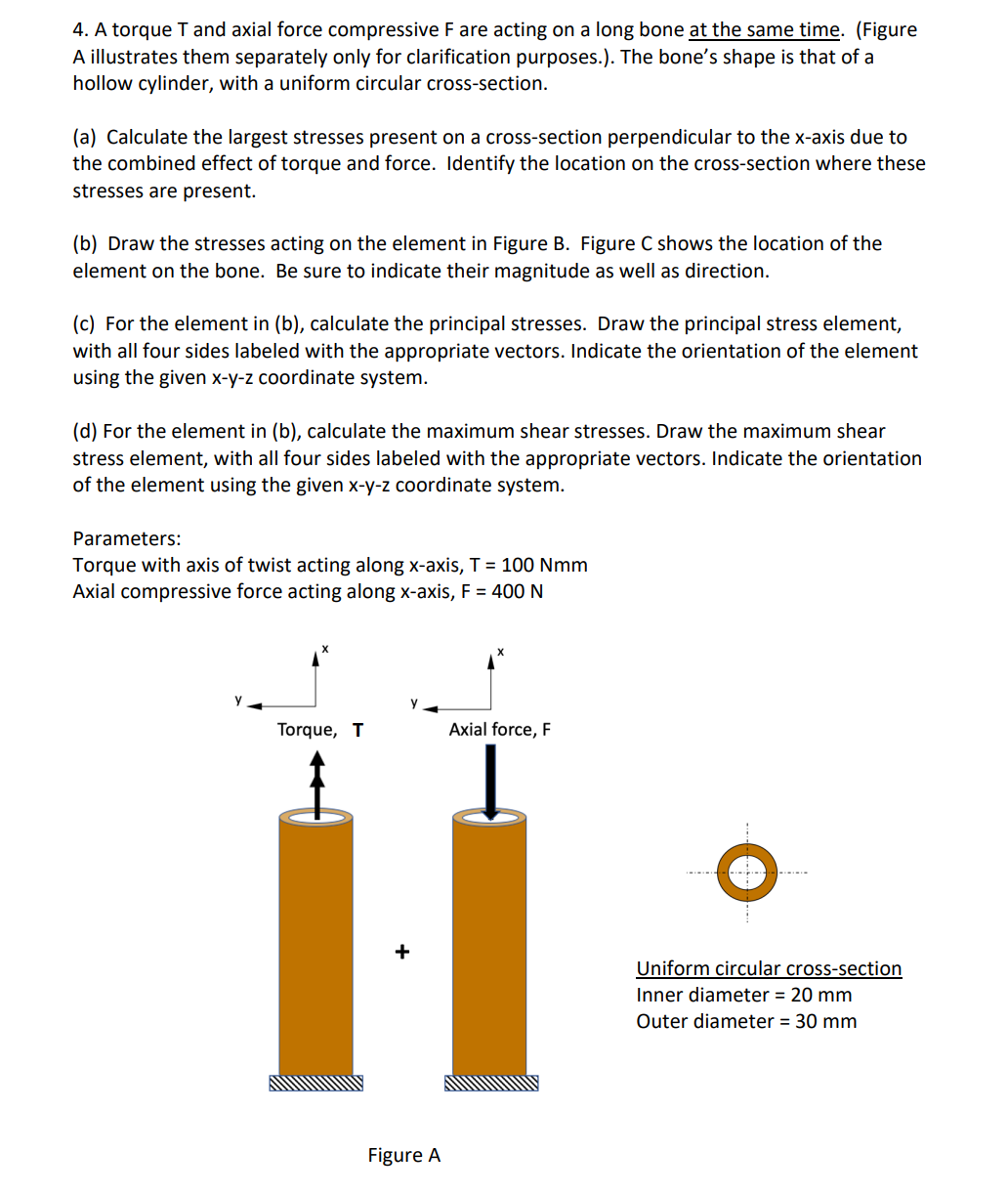 4. A torque T and axial force compressive F are acting on a long bone at the same time. (Figure A illustrates them separately only for clarification purposes.). The bone's shape is that of a hollow cylinder, with a uniform circular cross-section.

(a) Calculate the largest stresses present on a cross-section perpendicular to the x-axis due to the combined effect of torque and force. Identify the location on the cross-section where these stresses are present.

(b) Draw the stresses acting on the element in Figure B. Figure C shows the location of the element on the bone. Be sure to indicate their magnitude as well as direction.

(c) For the element in (b), calculate the principal stresses. Draw the principal stress element, with all four sides labeled with the appropriate vectors. Indicate the orientation of the element using the given x-y-z coordinate system.

(d) For the element in (b), calculate the maximum shear stresses. Draw the maximum shear stress element, with all four sides labeled with the appropriate vectors. Indicate the orientation of the element using the given x-y-z coordinate system.

Parameters:
Torque with axis of twist acting along x-axis, T = 100 Nmm
Axial compressive force acting along x-axis, F = 400 N

x
y
Torque, T

x
y
Axial force, F

+

Uniform circular cross-section
Inner diameter = 20 mm
Outer diameter = 30 mm

Figure A