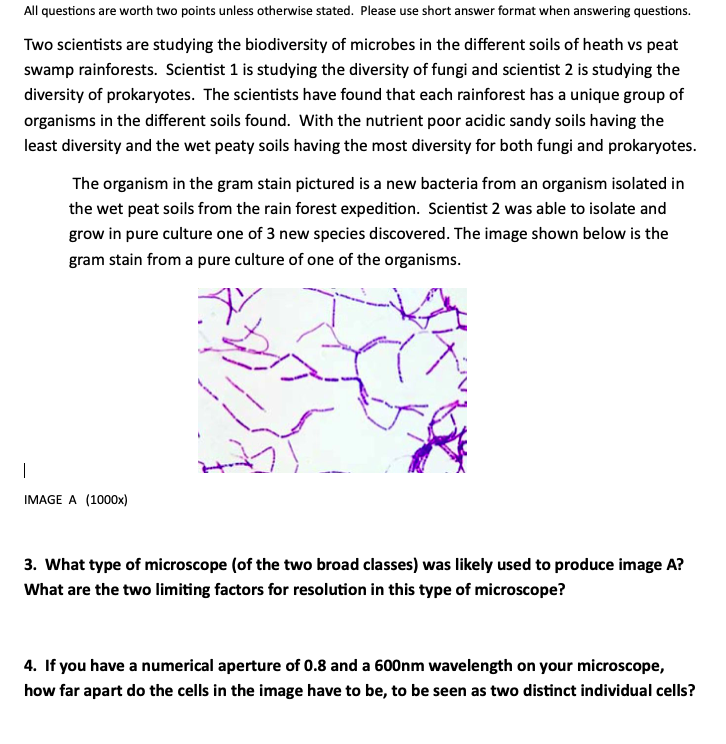 All questions are worth two points unless otherwise stated. Please use short answer format when answering questions.

Two scientists are studying the biodiversity of microbes in the different soils of heath vs peat swamp rainforests. Scientist 1 is studying the diversity of fungi and scientist 2 is studying the diversity of prokaryotes. The scientists have found that each rainforest has a unique group of organisms in the different soils found. With the nutrient poor acidic sandy soils having the least diversity and the wet peaty soils having the most diversity for both fungi and prokaryotes.

The organism in the gram stain pictured is a new bacteria from an organism isolated in the wet peat soils from the rain forest expedition. Scientist 2 was able to isolate and grow in pure culture one of 3 new species discovered. The image shown below is the gram stain from a pure culture of one of the organisms.

IMAGE A (1000x)

3. What type of microscope (of the two broad classes) was likely used to produce image A? What are the two limiting factors for resolution in this type of microscope?

4. If you have a numerical aperture of 0.8 and a 600nm wavelength on your microscope, how far apart do the cells in the image have to be, to be seen as two distinct individual cells?