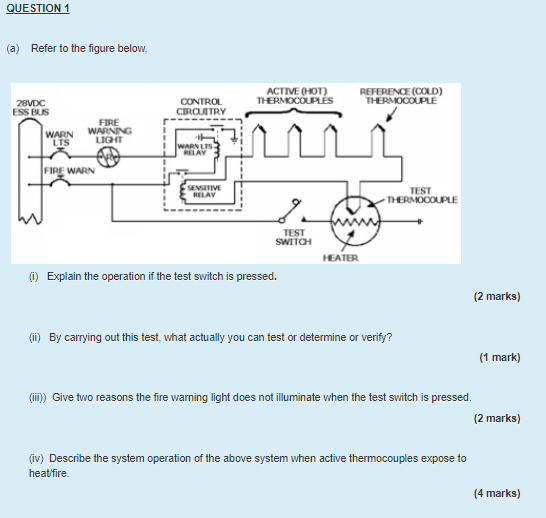 QUESTION 1

(a) Refer to the figure below,

28VDC ESS BUS

WARN LTS

FIRE WARNING LIGHT

FIRE WARN

CONTROL CIRCUITRY

WARN LTS RELAY

SENSITIVE RELAY

ACTIVE (HOT) THERMOCOUPLES

REFERENCE (COLD) THERMOCOUPLE

TEST THERMOCOUPLE

TEST SWITCH

HEATER

(i) Explain the operation if the test switch is pressed.

(2 marks)

(ii) By carrying out this test, what actually you can test or determine or verify?

(1 mark)

(iii)) Give two reasons the fire warning light does not illuminate when the test switch is pressed.

(2 marks)

(iv) Describe the system operation of the above system when active thermocouples expose to heat/fire.

(4 marks)