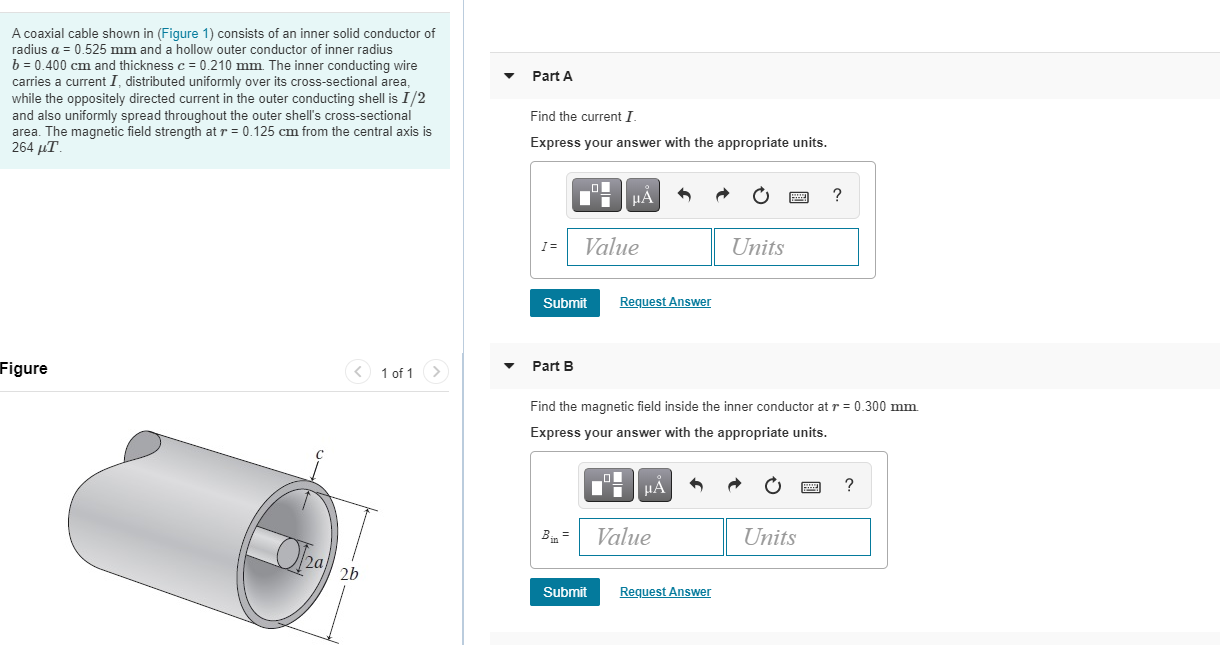 A coaxial cable shown in (Figure 1) consists of an inner solid conductor of radius $a$ = 0.525 mm and a hollow outer conductor of inner radius $b$ = 0.400 cm and thickness $c$ = 0.210 mm. The inner conducting wire carries a current $I$, distributed uniformly over its cross-sectional area, while the oppositely directed current in the outer conducting shell is $I/2$ and also uniformly spread throughout the outer shell's cross-sectional area. The magnetic field strength at $r$ = 0.125 cm from the central axis is 264 $\mu T$.

Figure

1 of 1

$c$

$2a$

$2b$

Part A

Find the current $I$.

Express your answer with the appropriate units.

μÅ

?

$I$ = Value Units

Submit Request Answer

Part B

Find the magnetic field inside the inner conductor at $r$ = 0.300 mm.

Express your answer with the appropriate units.

μÅ

?

$B_{in}$ = Value Units

Submit Request Answer