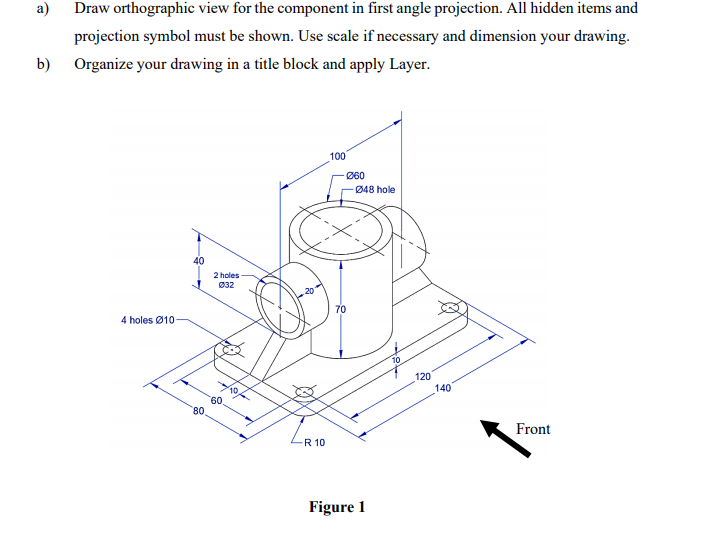 a) Draw orthographic view for the component in first angle projection. All hidden items and projection symbol must be shown. Use scale if necessary and dimension your drawing.

b) Organize your drawing in a title block and apply Layer.

100
Ø60
Ø48 hole
40
2 holes
Ø32
20
70
4 holes Ø10
10
10
120
140
60
80
R 10
Front

Figure 1