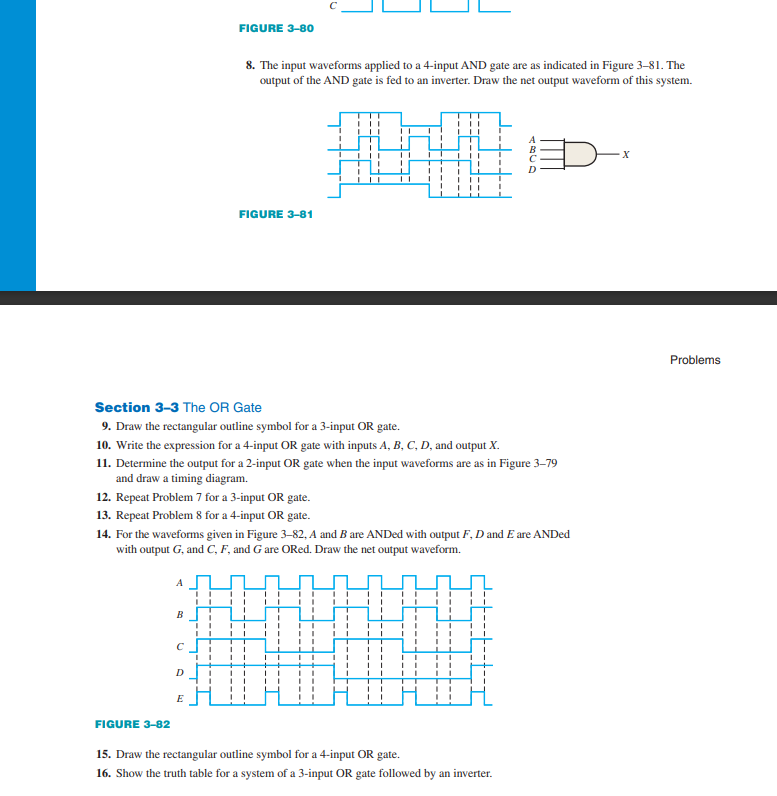 C

FIGURE 3–80

8. The input waveforms applied to a 4-input AND gate are as indicated in Figure 3–81. The output of the AND gate is fed to an inverter. Draw the net output waveform of this system.

A
B
C
D
X

FIGURE 3–81

Problems

Section 3–3 The OR Gate

9. Draw the rectangular outline symbol for a 3-input OR gate.

10. Write the expression for a 4-input OR gate with inputs A, B, C, D, and output X.

11. Determine the output for a 2-input OR gate when the input waveforms are as in Figure 3–79 and draw a timing diagram.

12. Repeat Problem 7 for a 3-input OR gate.

13. Repeat Problem 8 for a 4-input OR gate.

14. For the waveforms given in Figure 3–82, A and B are ANDed with output F, D and E are ANDed with output G, and C, F, and G are ORed. Draw the net output waveform.

A
B
C
D
E

FIGURE 3–82

15. Draw the rectangular outline symbol for a 4-input OR gate.

16. Show the truth table for a system of a 3-input OR gate followed by an inverter.