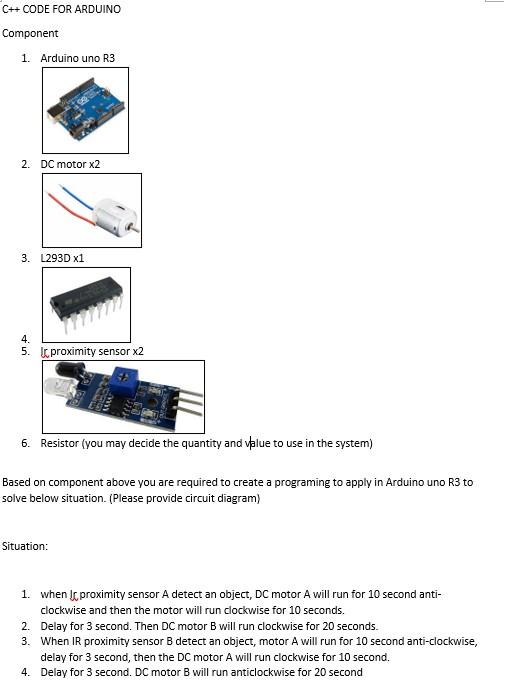 C++ CODE FOR ARDUINO

Component

1. Arduino uno R3

2. DC motor x2

3. L293D x1

4.
5. Ir proximity sensor x2

6. Resistor (you may decide the quantity and value to use in the system)

Based on component above you are required to create a programing to apply in Arduino uno R3 to solve below situation. (Please provide circuit diagram)

Situation:

1. when Ir proximity sensor A detect an object, DC motor A will run for 10 second anti-clockwise and then the motor will run clockwise for 10 seconds.
2. Delay for 3 second. Then DC motor B will run clockwise for 20 seconds.
3. When IR proximity sensor B detect an object, motor A will run for 10 second anti-clockwise, delay for 3 second, then the DC motor A will run clockwise for 10 second.
4. Delay for 3 second. DC motor B will run anticlockwise for 20 second