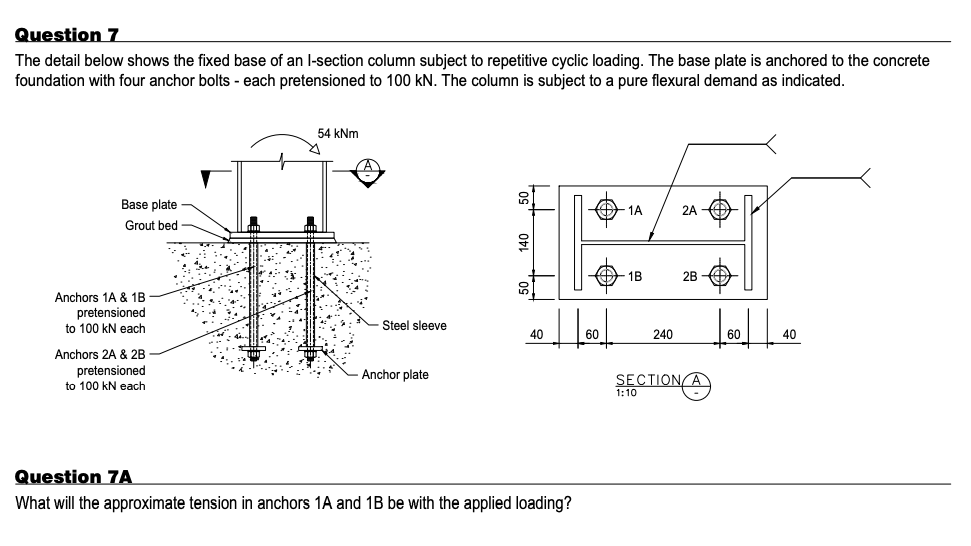 Question 7

The detail below shows the fixed base of an I-section column subject to repetitive cyclic loading. The base plate is anchored to the concrete foundation with four anchor bolts - each pretensioned to 100 kN. The column is subject to a pure flexural demand as indicated.

54 kNm

A
-

Base plate
Grout bed

Anchors 1A & 1B pretensioned to 100 kN each

Anchors 2A & 2B pretensioned to 100 kN each

Steel sleeve

Anchor plate

50
140
50

1A
2A
1B
2B

40
60
240
60
40

SECTION A
1:10
-

Question 7A

What will the approximate tension in anchors 1A and 1B be with the applied loading?