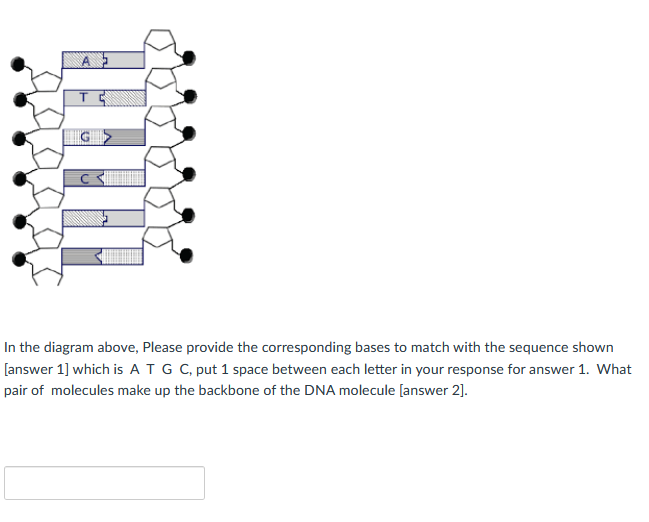 A
T
G
C

In the diagram above, Please provide the corresponding bases to match with the sequence shown [answer 1] which is A T G C, put 1 space between each letter in your response for answer 1. What pair of molecules make up the backbone of the DNA molecule [answer 2].