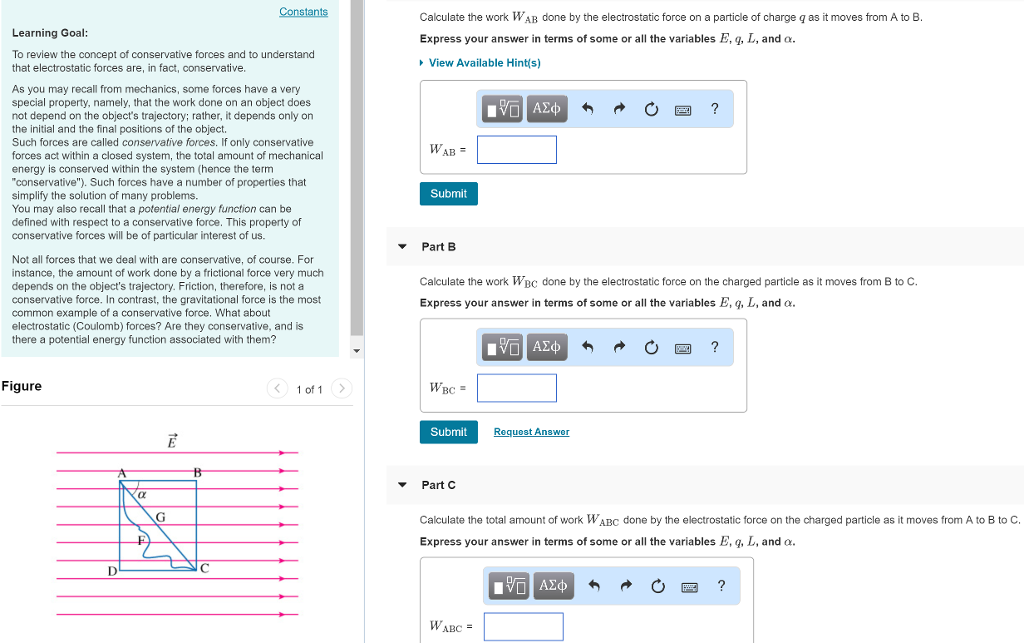 Constants

Learning Goal:

To review the concept of conservative forces and to understand that electrostatic forces are, in fact, conservative.

As you may recall from mechanics, some forces have a very special property, namely, that the work done on an object does not depend on the object's trajectory; rather, it depends only on the initial and the final positions of the object.
Such forces are called conservative forces. If only conservative forces act within a closed system, the total amount of mechanical energy is conserved within the system (hence the term "conservative"). Such forces have a number of properties that simplify the solution of many problems.
You may also recall that a potential energy function can be defined with respect to a conservative force. This property of conservative forces will be of particular interest of us.

Not all forces that we deal with are conservative, of course. For instance, the amount of work done by a frictional force very much depends on the object's trajectory. Friction, therefore, is not a conservative force. In contrast, the gravitational force is the most common example of a conservative force. What about electrostatic (Coulomb) forces? Are they conservative, and is there a potential energy function associated with them?

Figure

1 of 1

$\vec{E}$

A

B

$\alpha$

G

F

D

C

Calculate the work $W_{AB}$ done by the electrostatic force on a particle of charge $q$ as it moves from A to B.

Express your answer in terms of some or all the variables $E$, $q$, $L$, and $\alpha$.

View Available Hint(s)

ΑΣφ ?

$W_{AB}$ =

Submit

Part B

Calculate the work $W_{BC}$ done by the electrostatic force on the charged particle as it moves from B to C.

Express your answer in terms of some or all the variables $E$, $q$, $L$, and $\alpha$.

ΑΣφ ?

$W_{BC}$ =

Submit Request Answer

Part C

Calculate the total amount of work $W_{ABC}$ done by the electrostatic force on the charged particle as it moves from A to B to C.

Express your answer in terms of some or all the variables $E$, $q$, $L$, and $\alpha$.

ΑΣφ ?

$W_{ABC}$ =