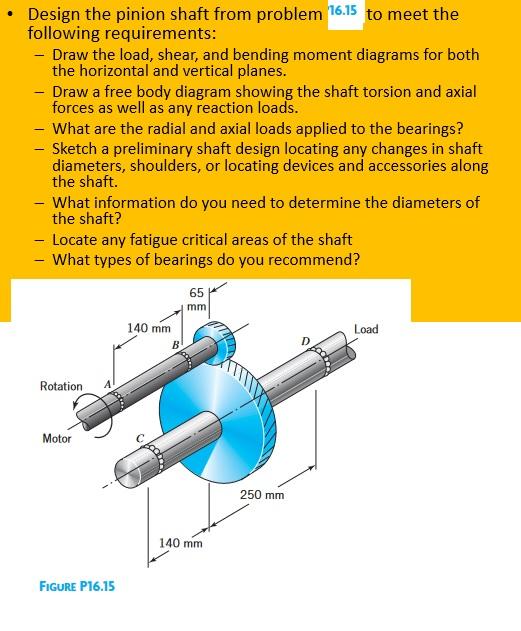 • Design the pinion shaft from problem 16.15 to meet the following requirements:

– Draw the load, shear, and bending moment diagrams for both the horizontal and vertical planes.

– Draw a free body diagram showing the shaft torsion and axial forces as well as any reaction loads.

– What are the radial and axial loads applied to the bearings?

– Sketch a preliminary shaft design locating any changes in shaft diameters, shoulders, or locating devices and accessories along the shaft.

– What information do you need to determine the diameters of the shaft?

– Locate any fatigue critical areas of the shaft

– What types of bearings do you recommend?

65 mm

140 mm

B

Load

D

Rotation

A

Motor

C

250 mm

140 mm

FIGURE P16.15