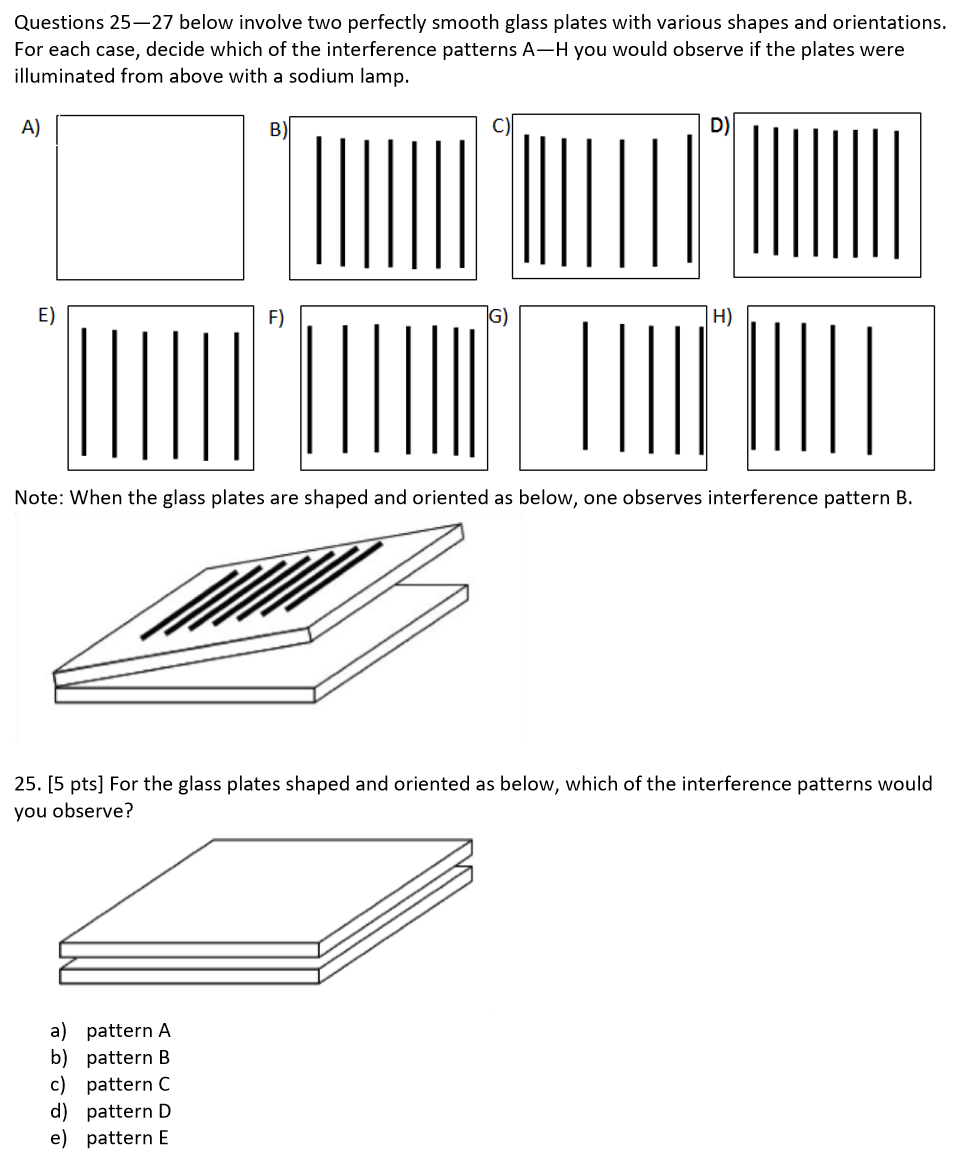 Questions 25—27 below involve two perfectly smooth glass plates with various shapes and orientations. For each case, decide which of the interference patterns A—H you would observe if the plates were illuminated from above with a sodium lamp.

A)

B)

C)

D)

E)

F)

G)

H)

Note: When the glass plates are shaped and oriented as below, one observes interference pattern B.

25. [5 pts] For the glass plates shaped and oriented as below, which of the interference patterns would you observe?

a) pattern A
b) pattern B
c) pattern C
d) pattern D
e) pattern E