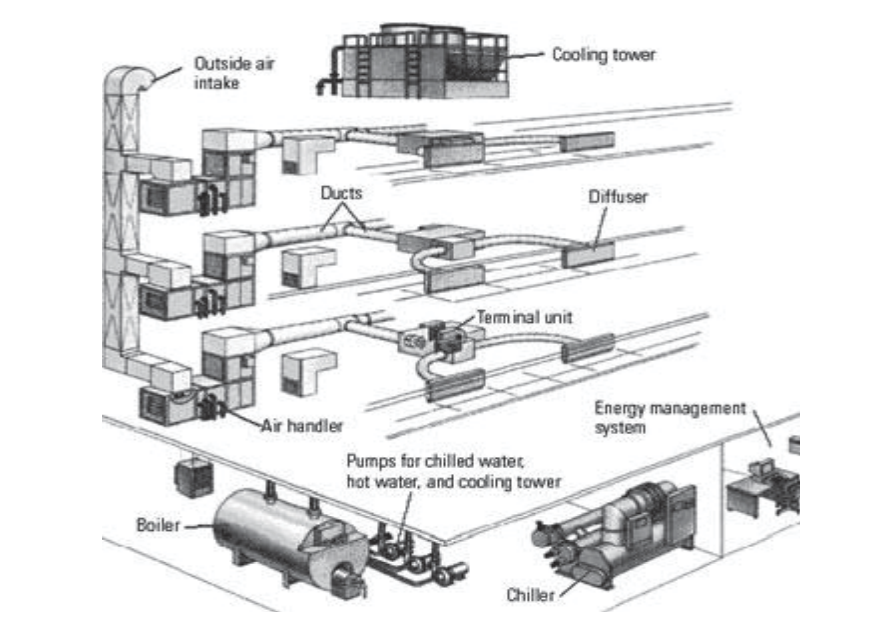 Outside air intake

Cooling tower

Ducts

Diffuser

Terminal unit

Air handler

Energy management system

Pumps for chilled water, hot water, and cooling tower

Boiler

Chiller