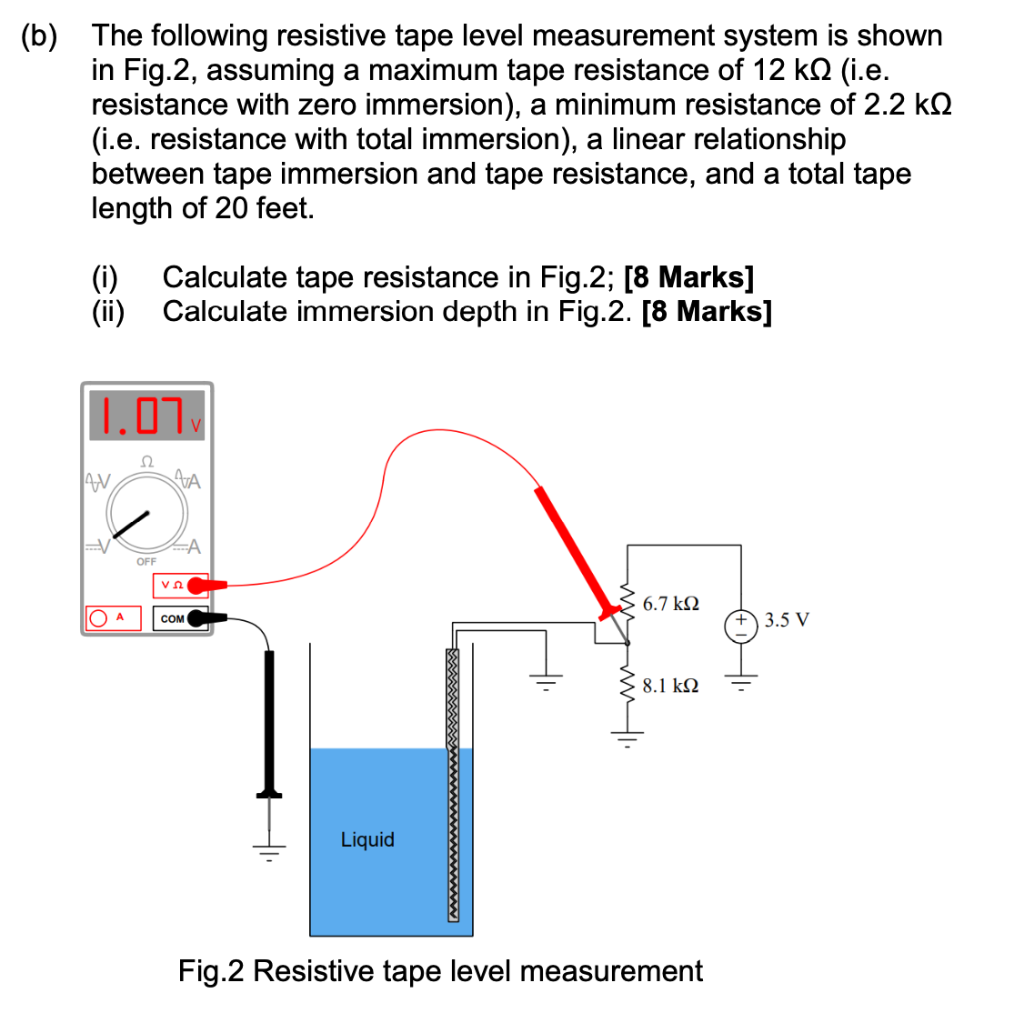 (b) The following resistive tape level measurement system is shown in Fig.2, assuming a maximum tape resistance of 12 kΩ (i.e. resistance with zero immersion), a minimum resistance of 2.2 kΩ (i.e. resistance with total immersion), a linear relationship between tape immersion and tape resistance, and a total tape length of 20 feet.

(i) Calculate tape resistance in Fig.2; **[8 Marks]**
(ii) Calculate immersion depth in Fig.2. **[8 Marks]**

1.07 V
Ω
V
A
V
A
OFF
V Ω
A
COM
6.7 kΩ
3.5 V
8.1 kΩ
Liquid

Fig.2 Resistive tape level measurement