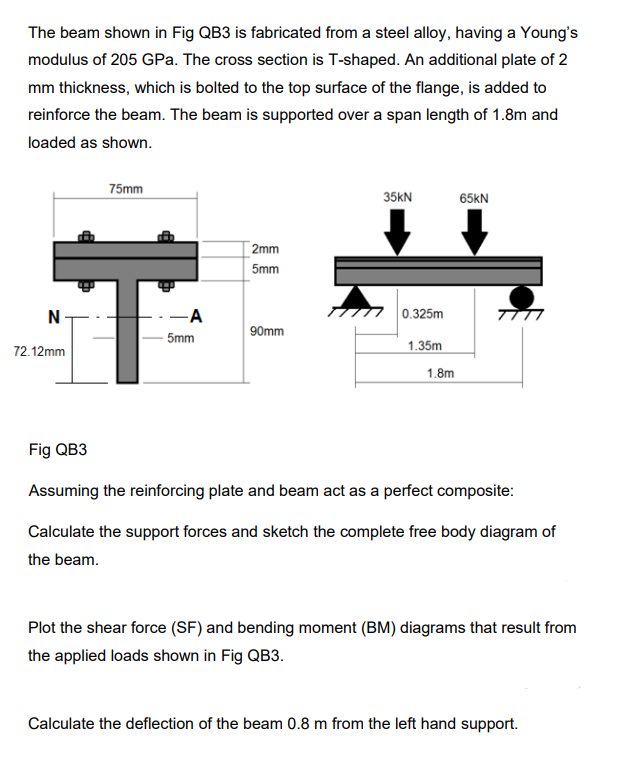 The beam shown in Fig QB3 is fabricated from a steel alloy, having a Young's modulus of 205 GPa. The cross section is T-shaped. An additional plate of 2 mm thickness, which is bolted to the top surface of the flange, is added to reinforce the beam. The beam is supported over a span length of 1.8m and loaded as shown.

75mm
2mm
5mm
N
A
5mm
90mm
72.12mm

35kN
65kN
0.325m
1.35m
1.8m

Fig QB3

Assuming the reinforcing plate and beam act as a perfect composite:

Calculate the support forces and sketch the complete free body diagram of the beam.

Plot the shear force (SF) and bending moment (BM) diagrams that result from the applied loads shown in Fig QB3.

Calculate the deflection of the beam 0.8 m from the left hand support.