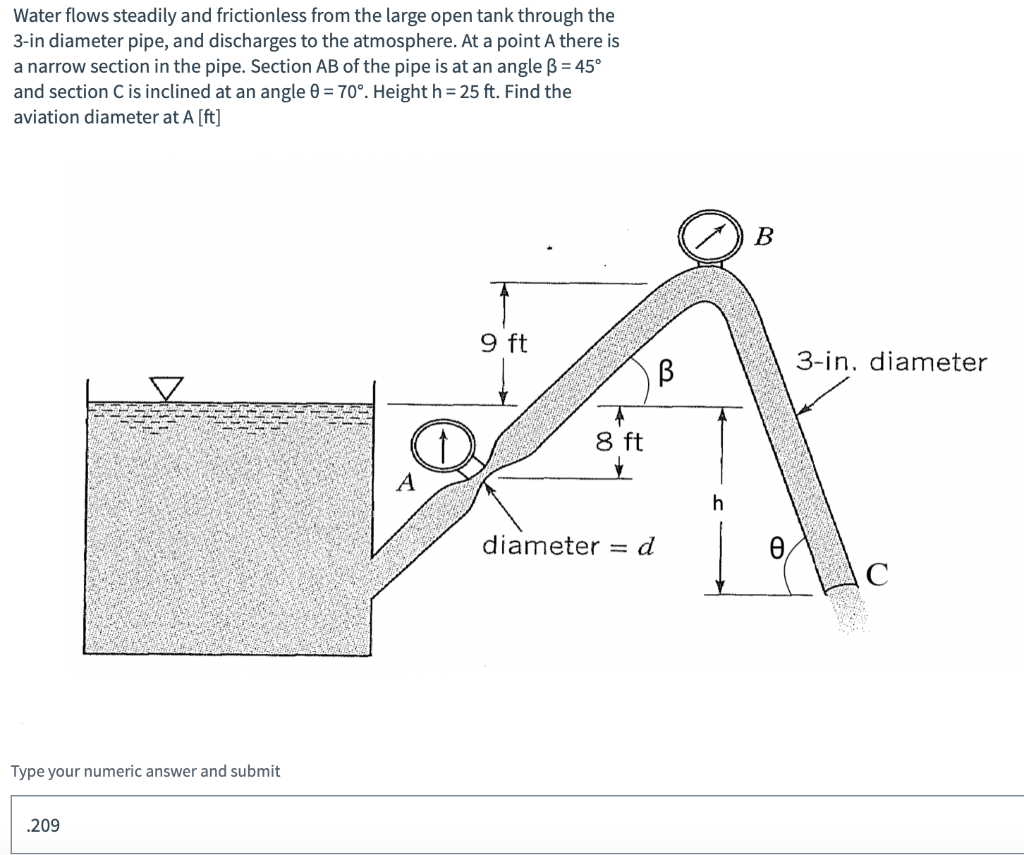 Water flows steadily and frictionless from the large open tank through the 3-in diameter pipe, and discharges to the atmosphere. At a point A there is a narrow section in the pipe. Section AB of the pipe is at an angle β = 45° and section C is inclined at an angle θ = 70°. Height h = 25 ft. Find the aviation diameter at A [ft]

B

9 ft

β

3-in. diameter

8 ft

A

h

diameter = $d$

θ

C

Type your numeric answer and submit

.209