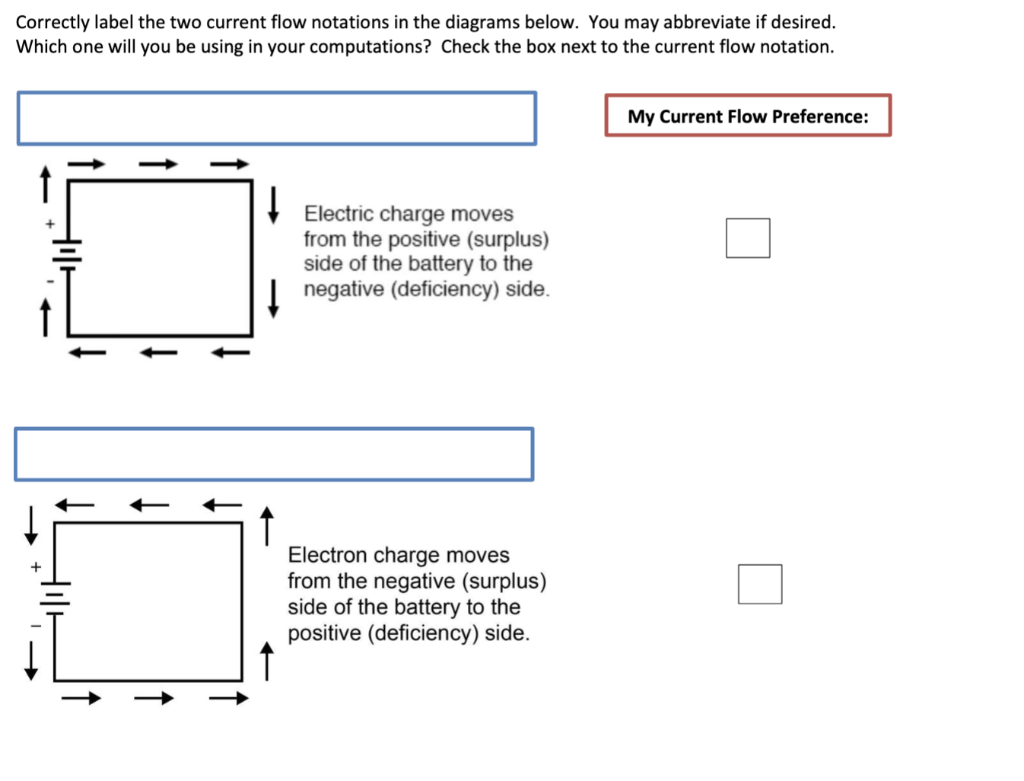 Correctly label the two current flow notations in the diagrams below. You may abbreviate if desired. Which one will you be using in your computations? Check the box next to the current flow notation.

My Current Flow Preference:

+
-

Electric charge moves from the positive (surplus) side of the battery to the negative (deficiency) side.

+
-

Electron charge moves from the negative (surplus) side of the battery to the positive (deficiency) side.