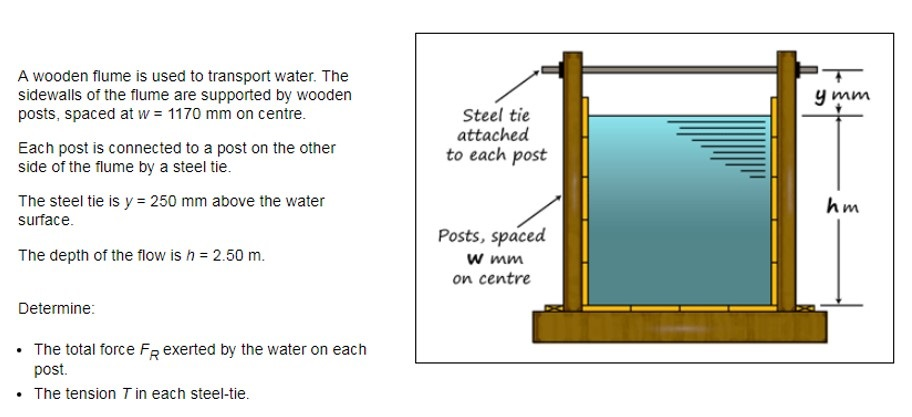 A wooden flume is used to transport water. The sidewalls of the flume are supported by wooden posts, spaced at $w$ = 1170 mm on centre.

Each post is connected to a post on the other side of the flume by a steel tie.

The steel tie is $y$ = 250 mm above the water surface.

The depth of the flow is $h$ = 2.50 m.

Determine:

• The total force $F_R$ exerted by the water on each post.
• The tension $T$ in each steel-tie.

Steel tie attached to each post

Posts, spaced w mm on centre

y mm

h m