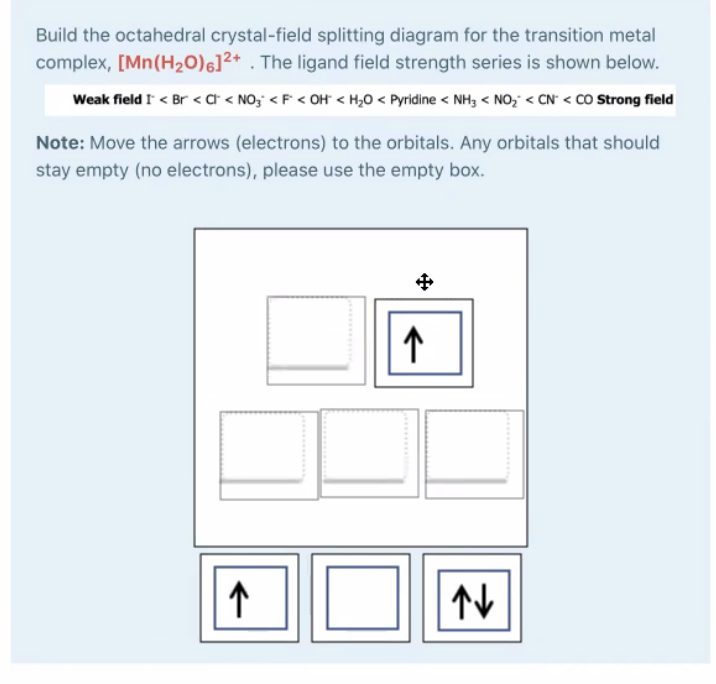 Build the octahedral crystal-field splitting diagram for the transition metal complex, $[Mn(H_2O)_6]^{2+}$ . The ligand field strength series is shown below.

**Weak field** $I^- < Br^- < Cl^- < NO_3^- < F^- < OH^- < H_2O <$ Pyridine $< NH_3 < NO_2^- < CN^- < CO$ **Strong field**

**Note:** Move the arrows (electrons) to the orbitals. Any orbitals that should stay empty (no electrons), please use the empty box.

↑

↑

↑↓