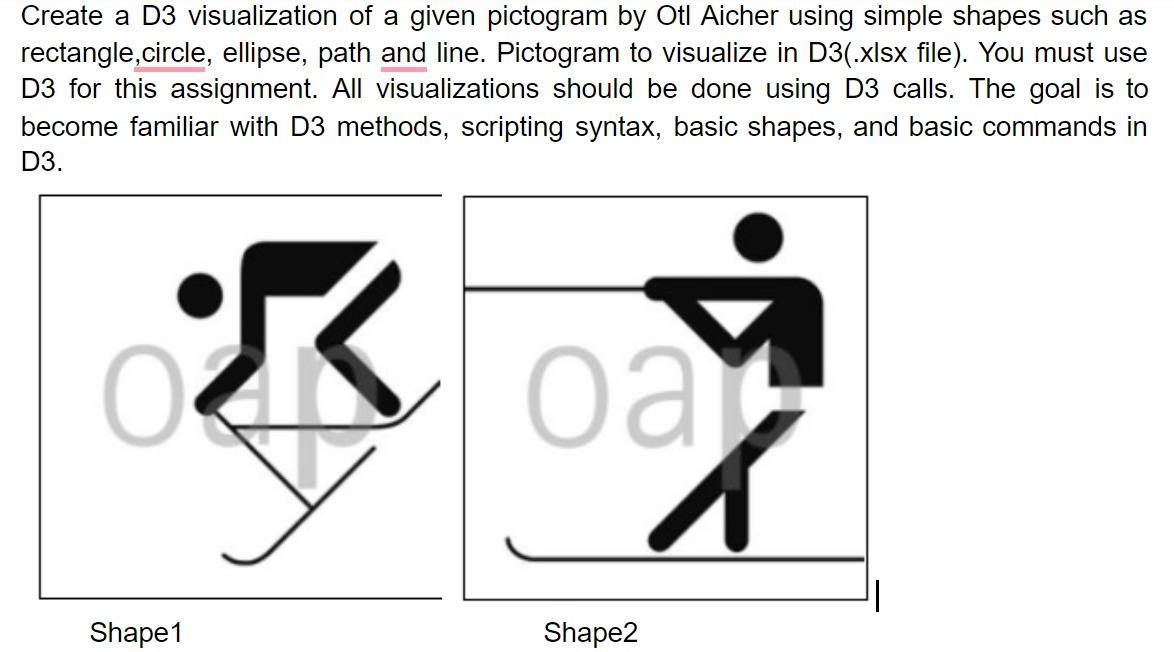 Create a D3 visualization of a given pictogram by Otl Aicher using simple shapes such as rectangle,circle, ellipse, path and line. Pictogram to visualize in D3(.xlsx file). You must use D3 for this assignment. All visualizations should be done using D3 calls. The goal is to become familiar with D3 methods, scripting syntax, basic shapes, and basic commands in D3.

oap

oap

Shape1

Shape2