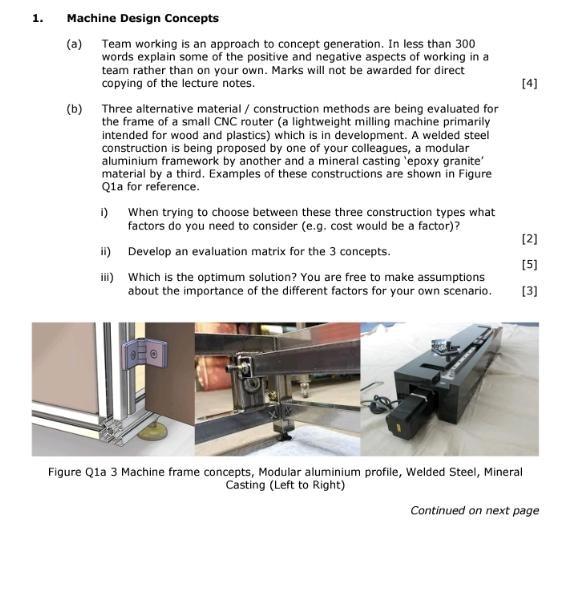 1. Machine Design Concepts

(a) Team working is an approach to concept generation. In less than 300 words explain some of the positive and negative aspects of working in a team rather than on your own. Marks will not be awarded for direct copying of the lecture notes. [4]

(b) Three alternative material / construction methods are being evaluated for the frame of a small CNC router (a lightweight milling machine primarily intended for wood and plastics) which is in development. A welded steel construction is being proposed by one of your colleagues, a modular aluminium framework by another and a mineral casting 'epoxy granite' material by a third. Examples of these constructions are shown in Figure Q1a for reference.

i) When trying to choose between these three construction types what factors do you need to consider (e.g. cost would be a factor)? [2]

ii) Develop an evaluation matrix for the 3 concepts. [5]

iii) Which is the optimum solution? You are free to make assumptions about the importance of the different factors for your own scenario. [3]

Figure Q1a 3 Machine frame concepts, Modular aluminium profile, Welded Steel, Mineral Casting (Left to Right)

Continued on next page