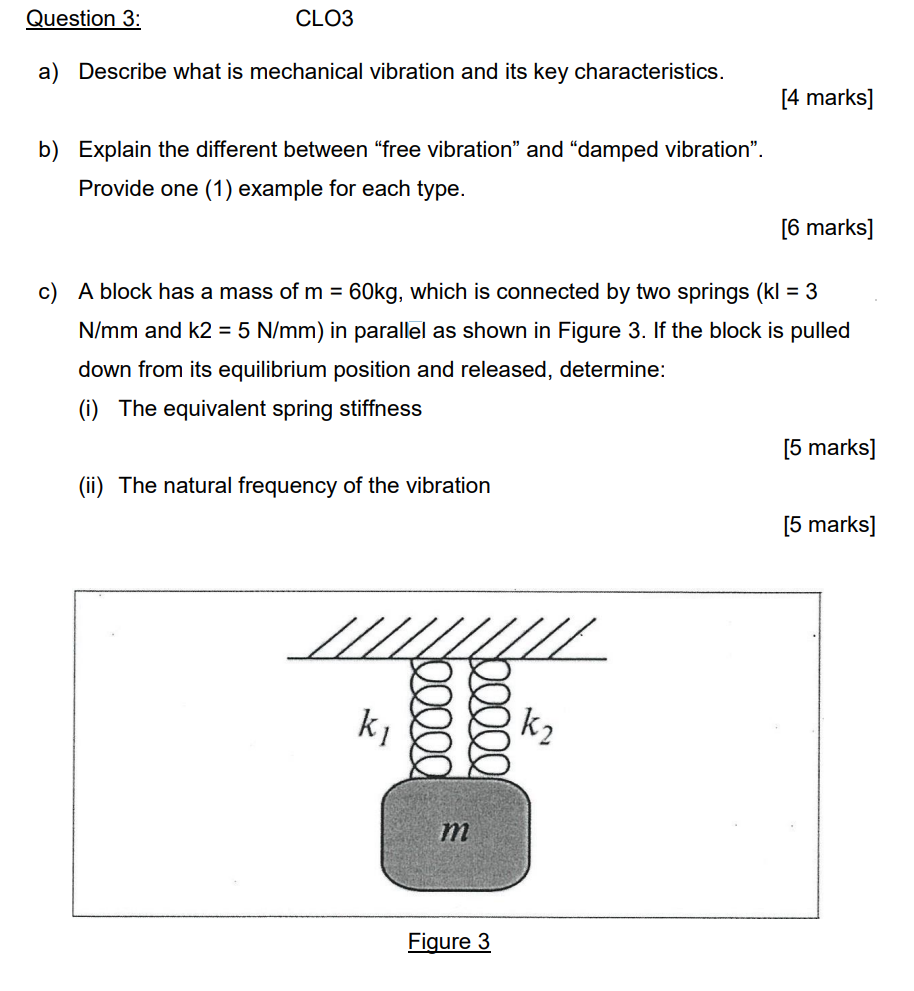 Question 3: CLO3

a) Describe what is mechanical vibration and its key characteristics.

[4 marks]

b) Explain the different between “free vibration” and “damped vibration”. Provide one (1) example for each type.

[6 marks]

c) A block has a mass of m = 60kg, which is connected by two springs (kl = 3 N/mm and k2 = 5 N/mm) in parallel as shown in Figure 3. If the block is pulled down from its equilibrium position and released, determine:

(i) The equivalent spring stiffness

[5 marks]

(ii) The natural frequency of the vibration

[5 marks]

$k_1$

$k_2$

$m$

Figure 3