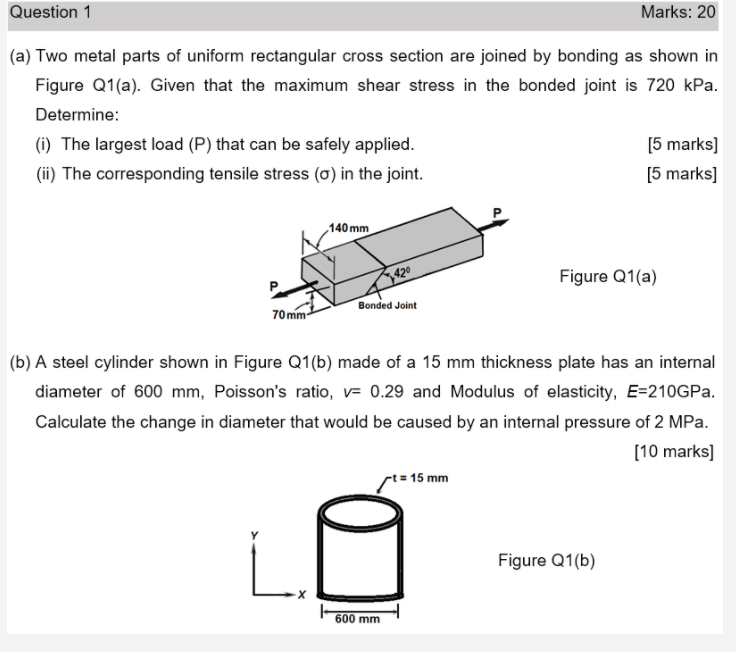 Question 1

Marks: 20

(a) Two metal parts of uniform rectangular cross section are joined by bonding as shown in Figure Q1(a). Given that the maximum shear stress in the bonded joint is 720 kPa. Determine:

(i) The largest load (P) that can be safely applied. [5 marks]

(ii) The corresponding tensile stress (σ) in the joint. [5 marks]

140 mm

P

$42^0$

P

70 mm

Bonded Joint

Figure Q1(a)

(b) A steel cylinder shown in Figure Q1(b) made of a 15 mm thickness plate has an internal diameter of 600 mm, Poisson's ratio, $v$= 0.29 and Modulus of elasticity, $E$=210GPa. Calculate the change in diameter that would be caused by an internal pressure of 2 MPa.

[10 marks]

t = 15 mm

Y

X

600 mm

Figure Q1(b)