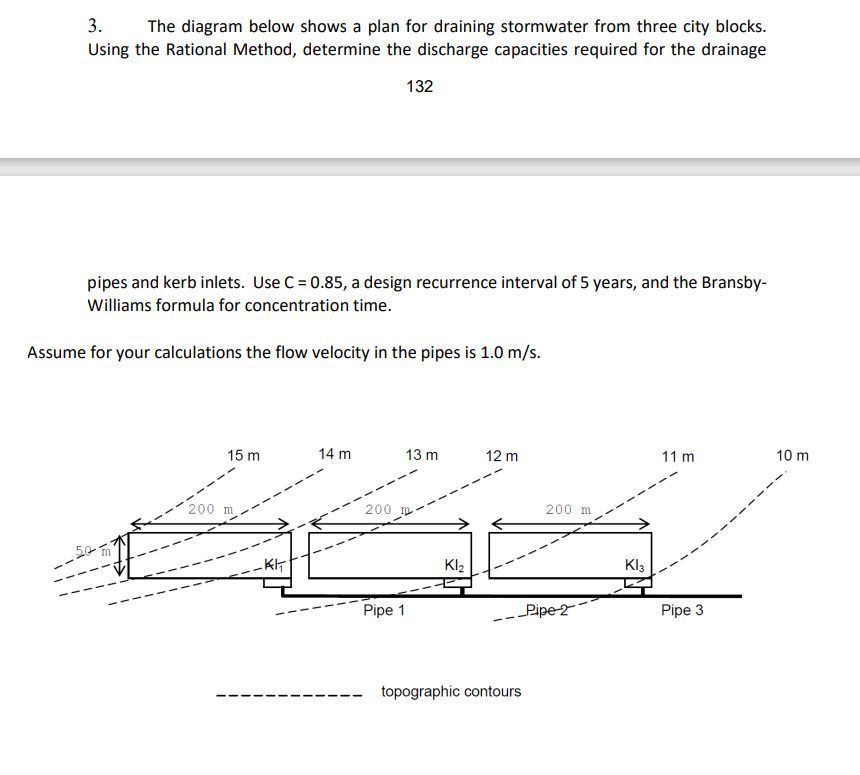 3. The diagram below shows a plan for draining stormwater from three city blocks. Using the Rational Method, determine the discharge capacities required for the drainage

132

pipes and kerb inlets. Use C = 0.85, a design recurrence interval of 5 years, and the Bransby-Williams formula for concentration time.

Assume for your calculations the flow velocity in the pipes is 1.0 m/s.

15 m
14 m
13 m
12 m
11 m
10 m
200 m
200 m
200 m
50 m
$KI_1$
$KI_2$
$KI_3$
Pipe 1
Pipe 2
Pipe 3

topographic contours