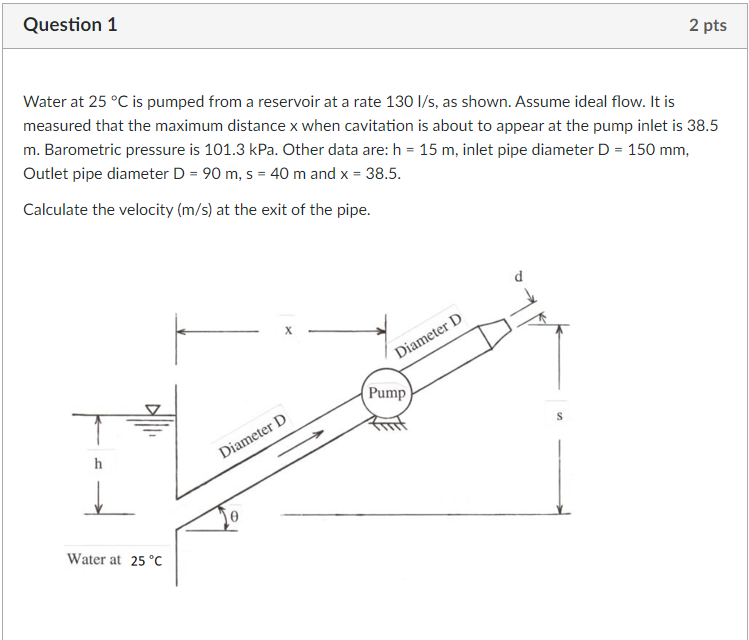 Question 1

2 pts

Water at 25 °C is pumped from a reservoir at a rate 130 l/s, as shown. Assume ideal flow. It is measured that the maximum distance x when cavitation is about to appear at the pump inlet is 38.5 m. Barometric pressure is 101.3 kPa. Other data are: h = 15 m, inlet pipe diameter D = 150 mm, Outlet pipe diameter D = 90 m, s = 40 m and x = 38.5.

Calculate the velocity (m/s) at the exit of the pipe.

d
x
Diameter D
Pump
s
Diameter D
h
θ
Water at 25 °C