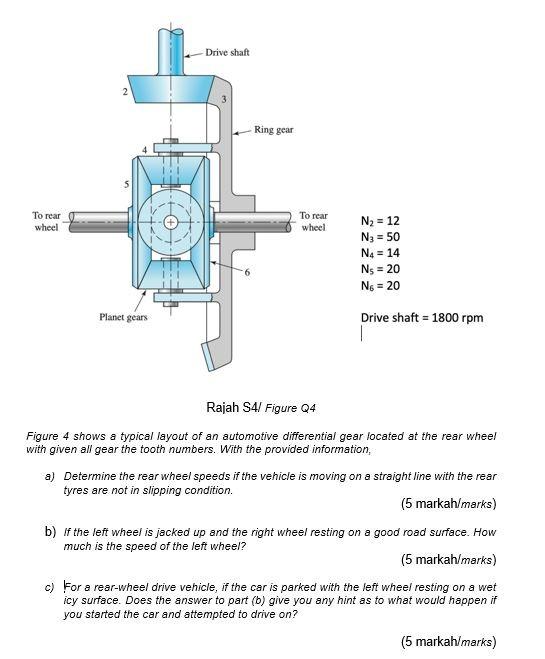 Drive shaft

2

3

Ring gear

4

5

To rear wheel

To rear wheel

6

Planet gears

$N_2 = 12$
$N_3 = 50$
$N_4 = 14$
$N_5 = 20$
$N_6 = 20$

Drive shaft = 1800 rpm

Rajah S4/ Figure Q4

Figure 4 shows a typical layout of an automotive differential gear located at the rear wheel with given all gear the tooth numbers. With the provided information,

a) Determine the rear wheel speeds if the vehicle is moving on a straight line with the rear tyres are not in slipping condition.

(5 markah/marks)

b) If the left wheel is jacked up and the right wheel resting on a good road surface. How much is the speed of the left wheel?

(5 markah/marks)

c) For a rear-wheel drive vehicle, if the car is parked with the left wheel resting on a wet icy surface. Does the answer to part (b) give you any hint as to what would happen if you started the car and attempted to drive on?

(5 markah/marks)