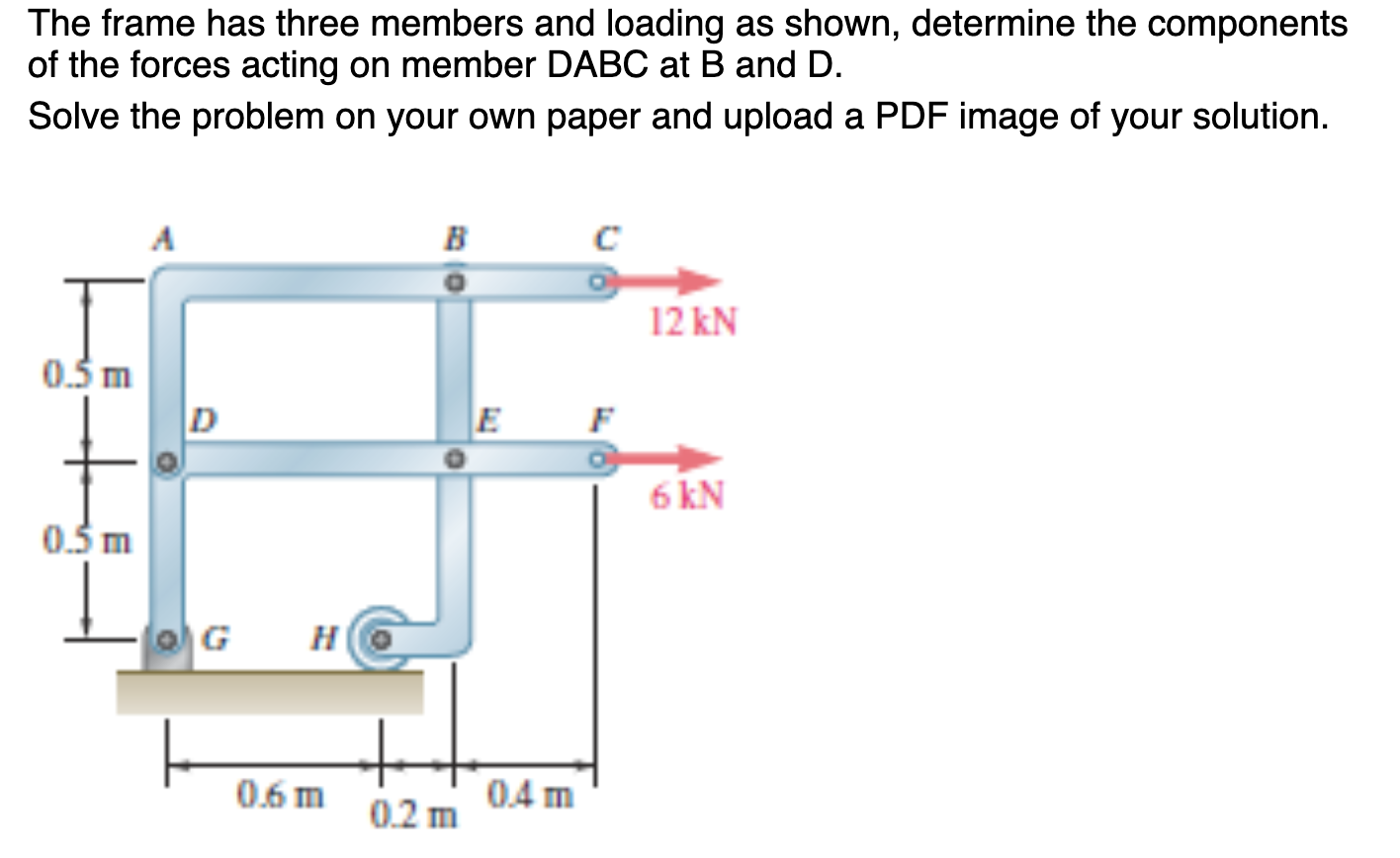 The frame has three members and loading as shown, determine the components of the forces acting on member DABC at B and D.

Solve the problem on your own paper and upload a PDF image of your solution.

A
B
C
12 kN
0.5 m
D
E
F
6 kN
0.5 m
G
H
0.6 m
0.2 m
0.4 m