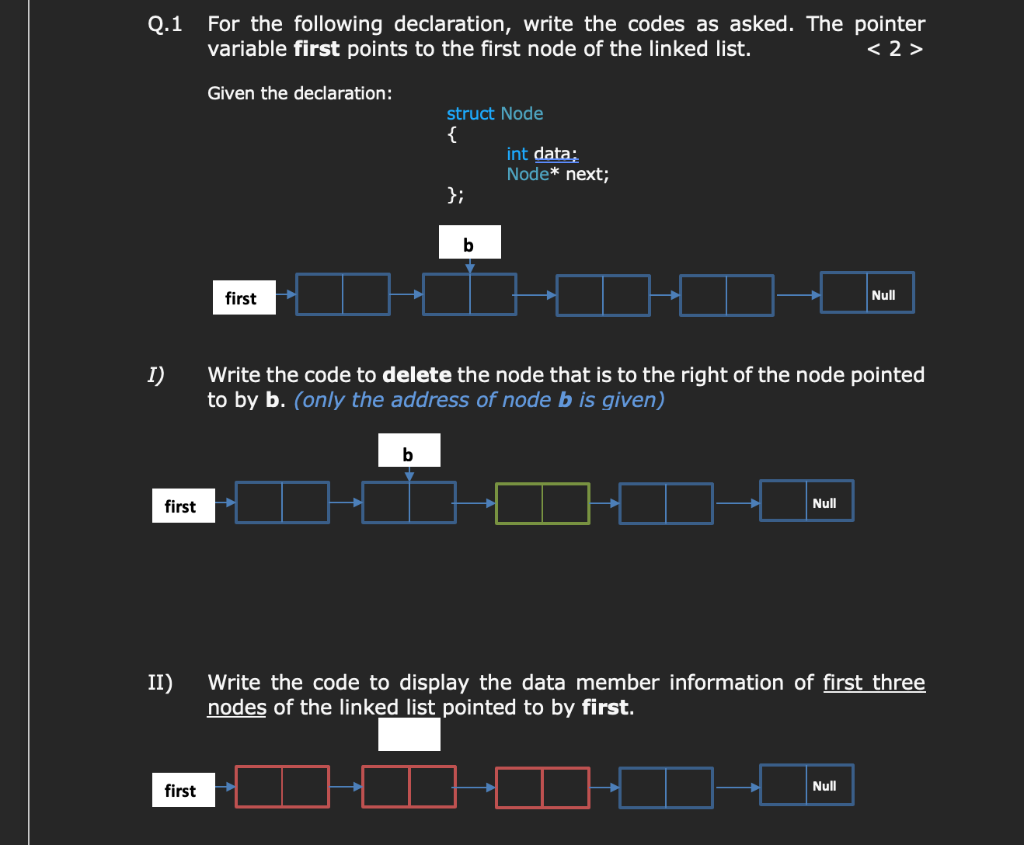 Q.1 For the following declaration, write the codes as asked. The pointer variable **first** points to the first node of the linked list. < 2 >

Given the declaration:

struct Node
{
int data;
Node* next;
};

b

first

Null

I) Write the code to **delete** the node that is to the right of the node pointed to by **b**. (only the address of node **b** is given)

b

first

Null

II) Write the code to display the data member information of first three nodes of the linked list pointed to by **first**.

first

Null