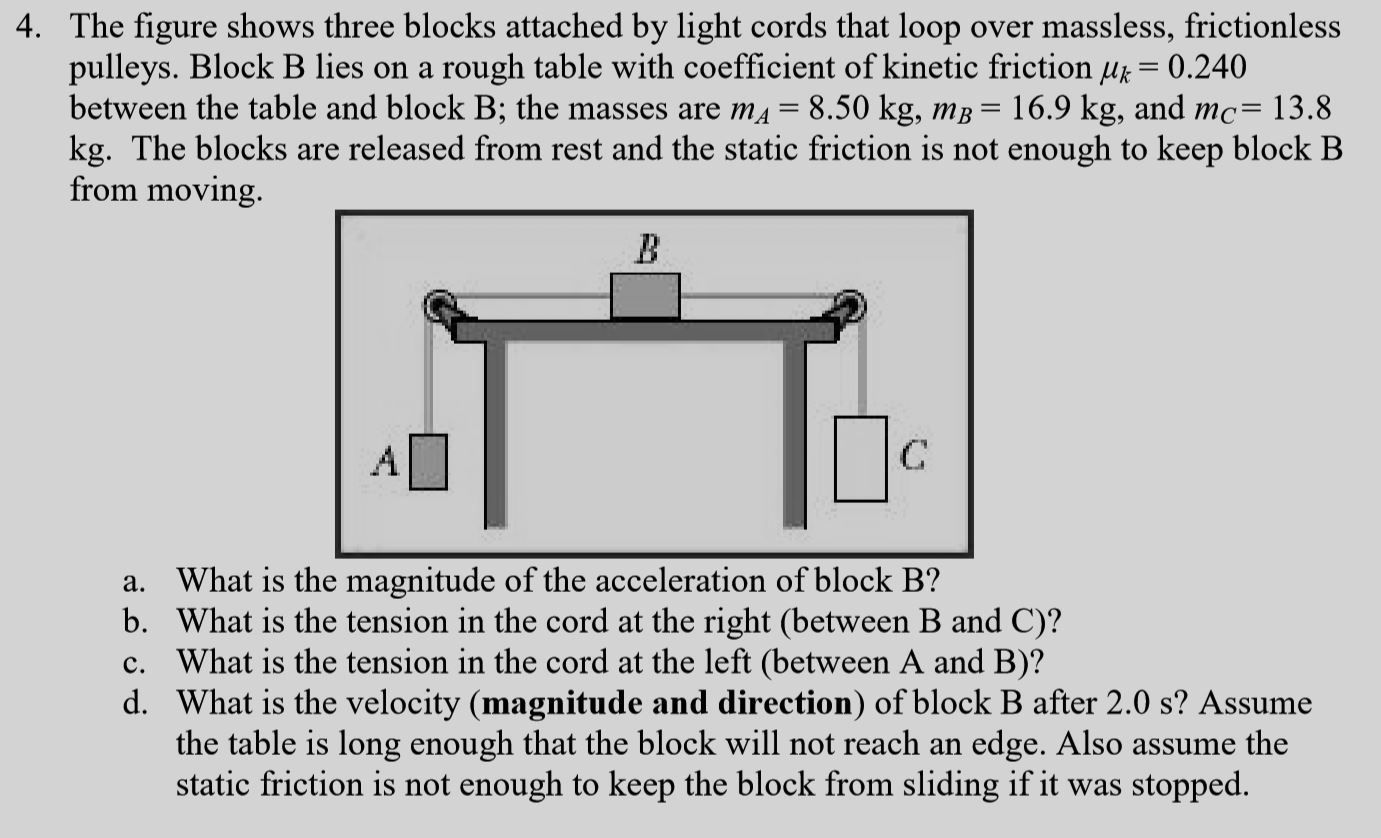 4. The figure shows three blocks attached by light cords that loop over massless, frictionless pulleys. Block B lies on a rough table with coefficient of kinetic friction $\mu_k = 0.240$ between the table and block B; the masses are $m_A = 8.50$ kg, $m_B = 16.9$ kg, and $m_C = 13.8$ kg. The blocks are released from rest and the static friction is not enough to keep block B from moving.

B

A

C

a. What is the magnitude of the acceleration of block B?
b. What is the tension in the cord at the right (between B and C)?
c. What is the tension in the cord at the left (between A and B)?
d. What is the velocity (**magnitude and direction**) of block B after 2.0 s? Assume the table is long enough that the block will not reach an edge. Also assume the static friction is not enough to keep the block from sliding if it was stopped.