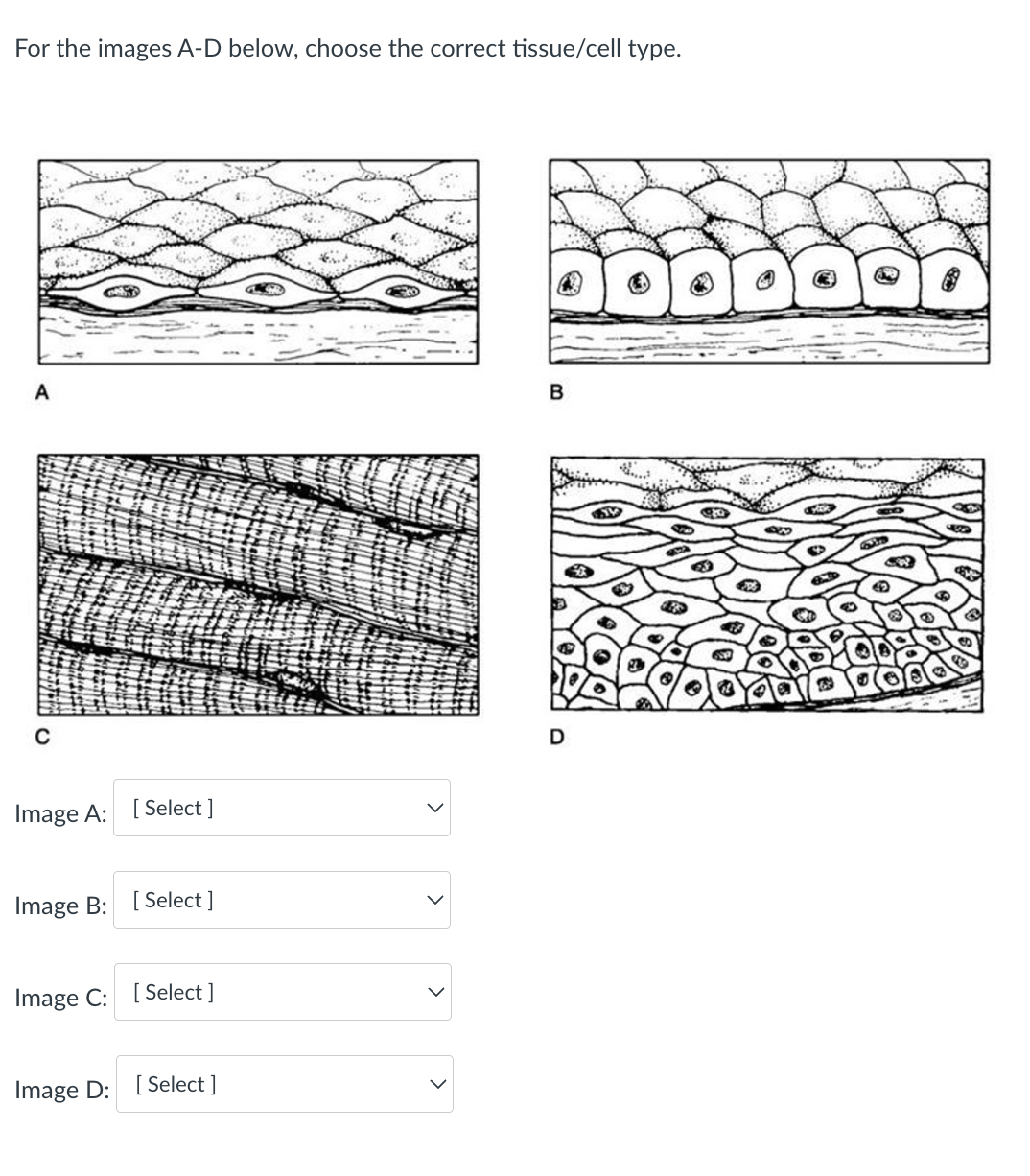 For the images A-D below, choose the correct tissue/cell type.

A

B

C

D

Image A: [ Select ]

Image B: [ Select ]

Image C: [ Select ]

Image D: [ Select ]