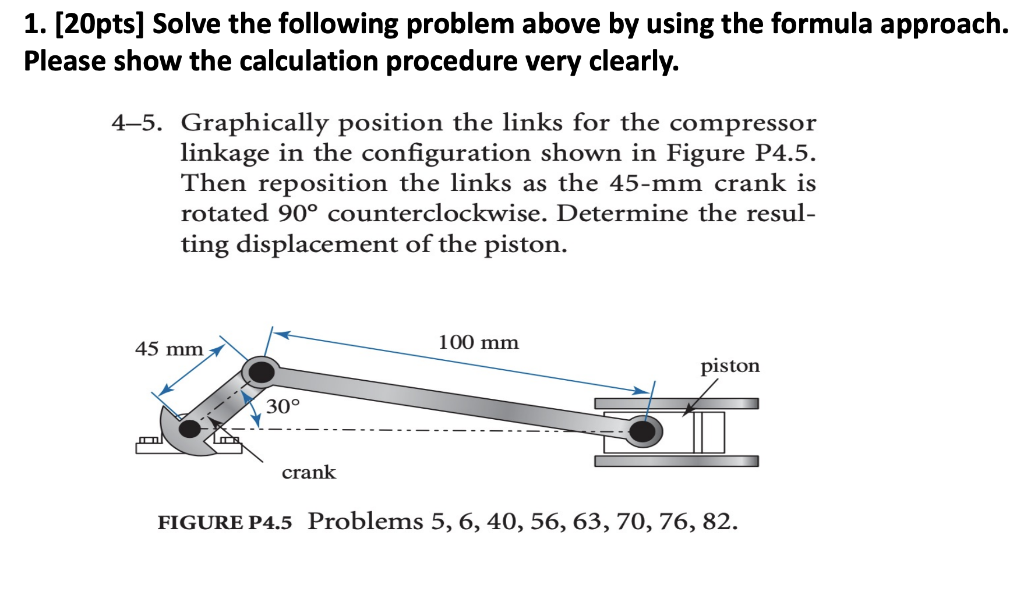 1. [20pts] Solve the following problem above by using the formula approach. Please show the calculation procedure very clearly.

4–5. Graphically position the links for the compressor linkage in the configuration shown in Figure P4.5. Then reposition the links as the 45-mm crank is rotated 90° counterclockwise. Determine the resulting displacement of the piston.

45 mm

100 mm

piston

30°

crank

FIGURE P4.5 Problems 5, 6, 40, 56, 63, 70, 76, 82.