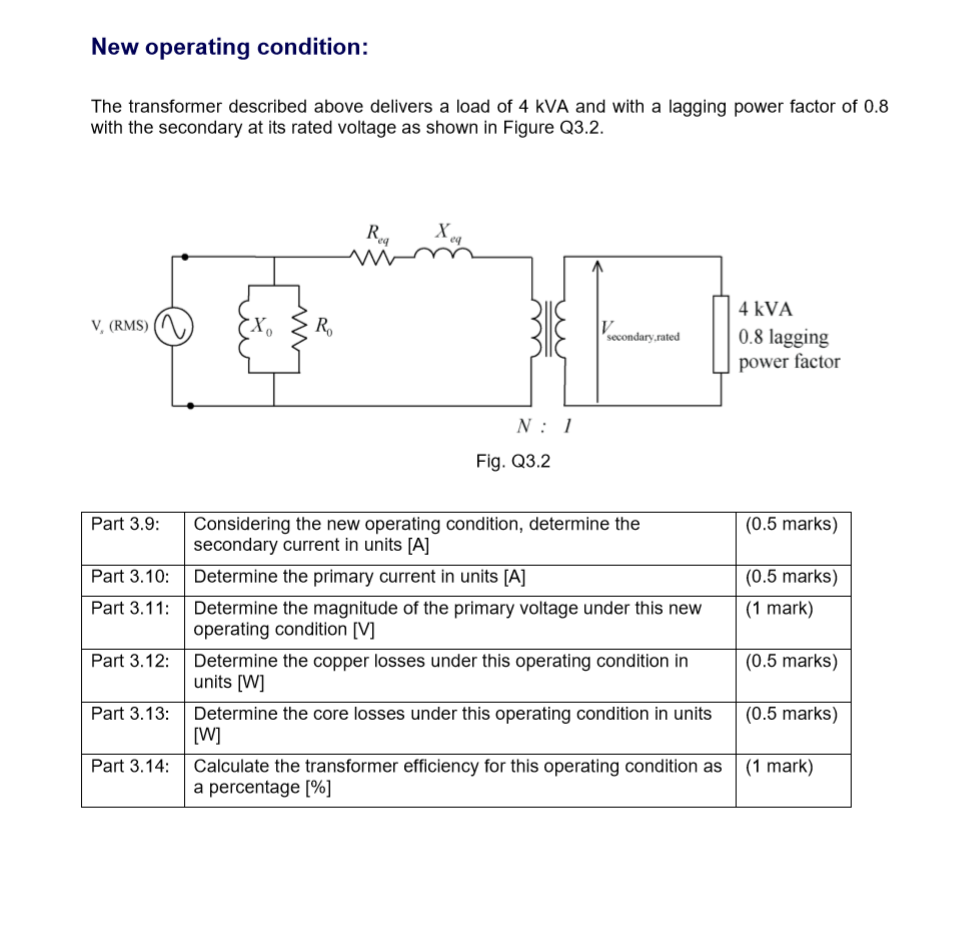 New operating condition:

The transformer described above delivers a load of 4 kVA and with a lagging power factor of 0.8 with the secondary at its rated voltage as shown in Figure Q3.2.

$R_{eq}$ $X_{eq}$

$V_s$ (RMS) $X_0$ $R_0$ $V_{secondary,rated}$

4 kVA
0.8 lagging
power factor

$N : 1$

Fig. Q3.2

| Part 3.9: | Considering the new operating condition, determine the secondary current in units [A] | (0.5 marks) |
|---|---|---|
| Part 3.10: | Determine the primary current in units [A] | (0.5 marks) |
| Part 3.11: | Determine the magnitude of the primary voltage under this new operating condition [V] | (1 mark) |
| Part 3.12: | Determine the copper losses under this operating condition in units [W] | (0.5 marks) |
| Part 3.13: | Determine the core losses under this operating condition in units [W] | (0.5 marks) |
| Part 3.14: | Calculate the transformer efficiency for this operating condition as a percentage [%] | (1 mark) |