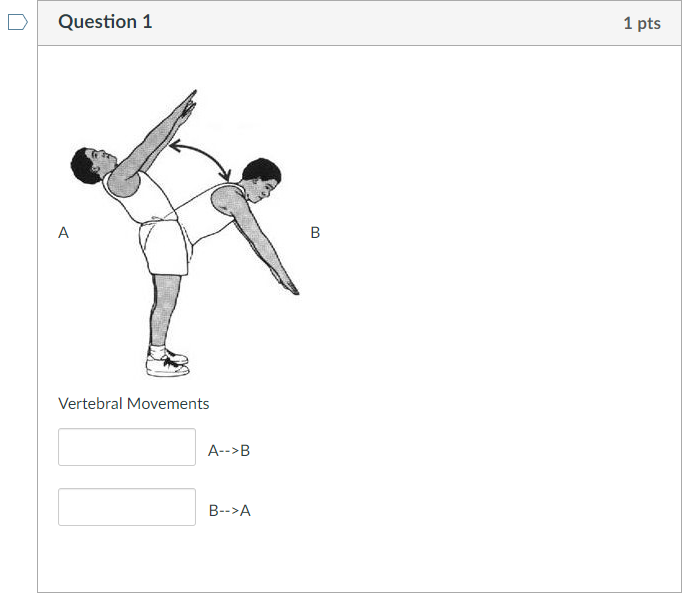 Question 1

1 pts

A

B

Vertebral Movements

A-->B

B-->A