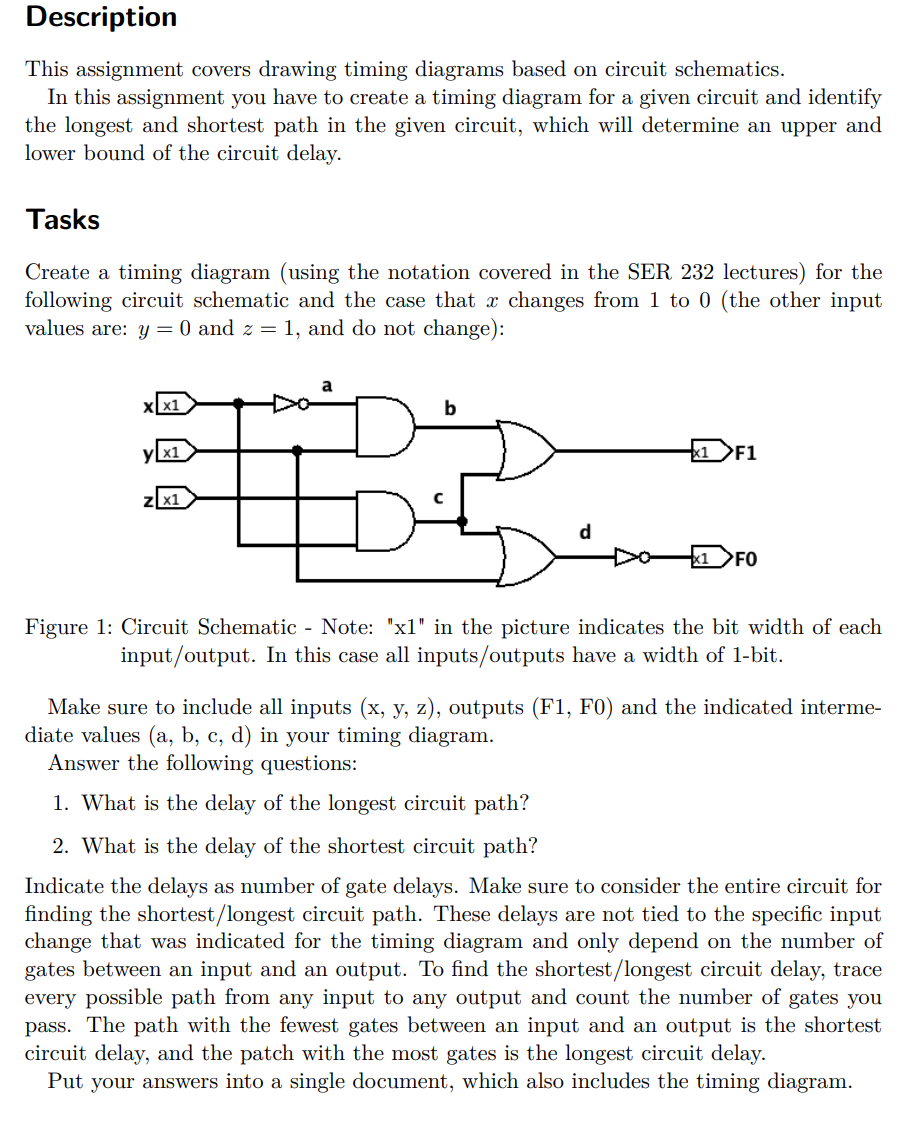 Description

This assignment covers drawing timing diagrams based on circuit schematics.

In this assignment you have to create a timing diagram for a given circuit and identify the longest and shortest path in the given circuit, which will determine an upper and lower bound of the circuit delay.

Tasks

Create a timing diagram (using the notation covered in the SER 232 lectures) for the following circuit schematic and the case that $x$ changes from 1 to 0 (the other input values are: $y = 0$ and $z = 1$, and do not change):

x x1
y x1
z x1
a
b
c
d
x1 F1
x1 F0

Figure 1: Circuit Schematic - Note: "x1" in the picture indicates the bit width of each input/output. In this case all inputs/outputs have a width of 1-bit.

Make sure to include all inputs (x, y, z), outputs (F1, F0) and the indicated intermediate values (a, b, c, d) in your timing diagram.

Answer the following questions:

1. What is the delay of the longest circuit path?

2. What is the delay of the shortest circuit path?

Indicate the delays as number of gate delays. Make sure to consider the entire circuit for finding the shortest/longest circuit path. These delays are not tied to the specific input change that was indicated for the timing diagram and only depend on the number of gates between an input and an output. To find the shortest/longest circuit delay, trace every possible path from any input to any output and count the number of gates you pass. The path with the fewest gates between an input and an output is the shortest circuit delay, and the patch with the most gates is the longest circuit delay.

Put your answers into a single document, which also includes the timing diagram.