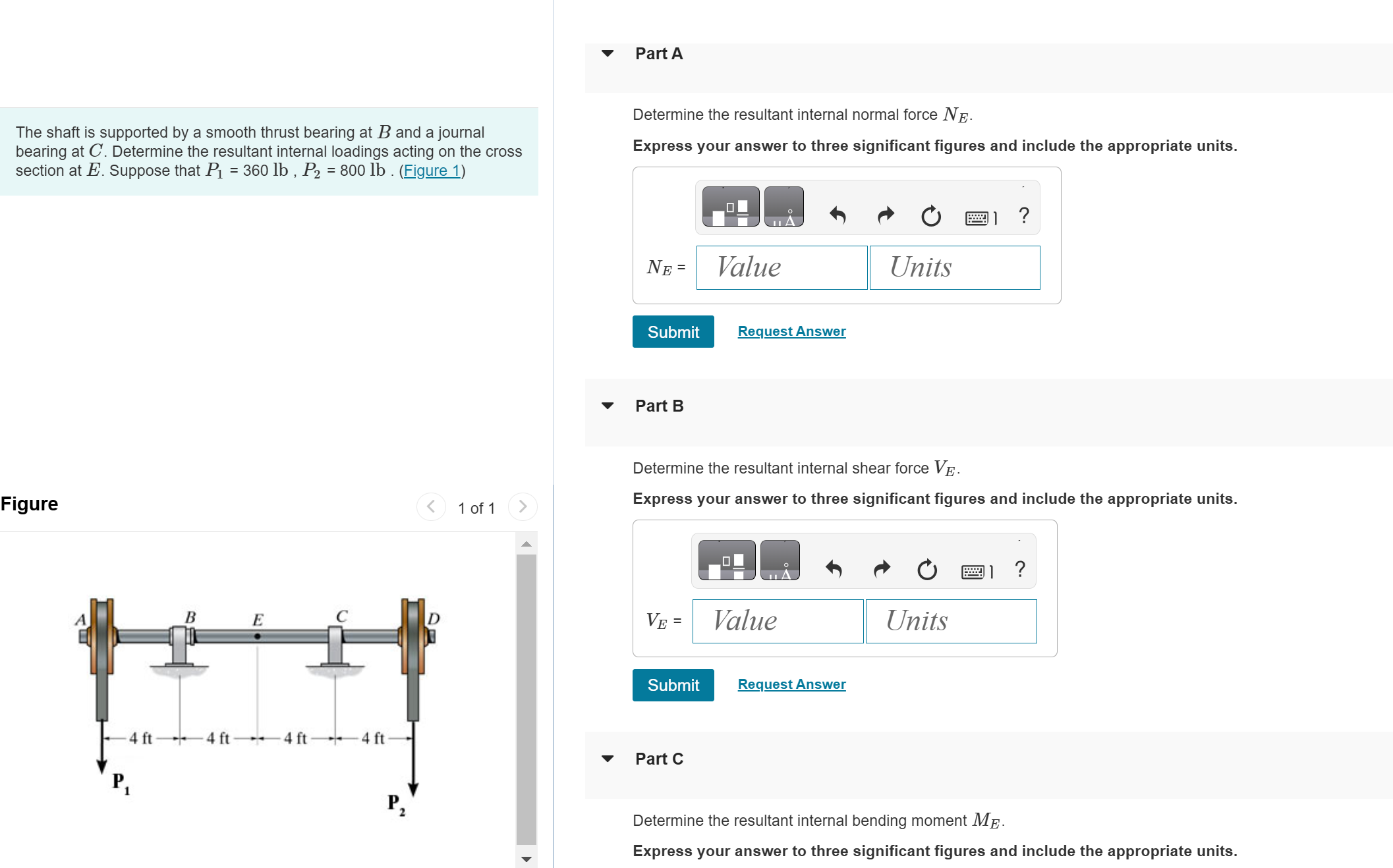 The shaft is supported by a smooth thrust bearing at $B$ and a journal bearing at $C$. Determine the resultant internal loadings acting on the cross section at $E$. Suppose that $P_1$ = 360 lb , $P_2$ = 800 lb . (Figure 1)

Figure

1 of 1

A B E C D

4 ft 4 ft 4 ft 4 ft

$P_1$

$P_2$

Part A

Determine the resultant internal normal force $N_E$.

Express your answer to three significant figures and include the appropriate units.

?

$N_E$ = Value Units

Submit Request Answer

Part B

Determine the resultant internal shear force $V_E$.

Express your answer to three significant figures and include the appropriate units.

?

$V_E$ = Value Units

Submit Request Answer

Part C

Determine the resultant internal bending moment $M_E$.

Express your answer to three significant figures and include the appropriate units.