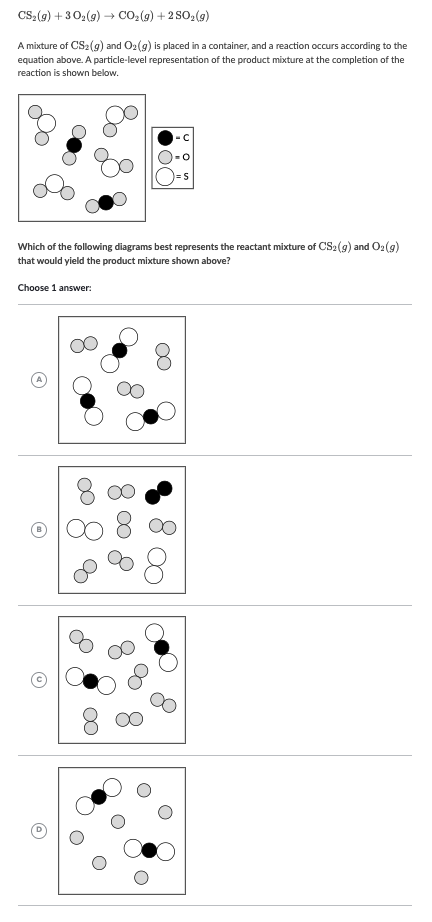 $CS_2(g) + 3\,O_2(g) \rightarrow CO_2(g) + 2\,SO_2(g)$

A mixture of $CS_2(g)$ and $O_2(g)$ is placed in a container, and a reaction occurs according to the equation above. A particle-level representation of the product mixture at the completion of the reaction is shown below.

= C
= O
= S

Which of the following diagrams best represents the reactant mixture of $CS_2(g)$ and $O_2(g)$ that would yield the product mixture shown above?

Choose 1 answer:

A

B

C

D