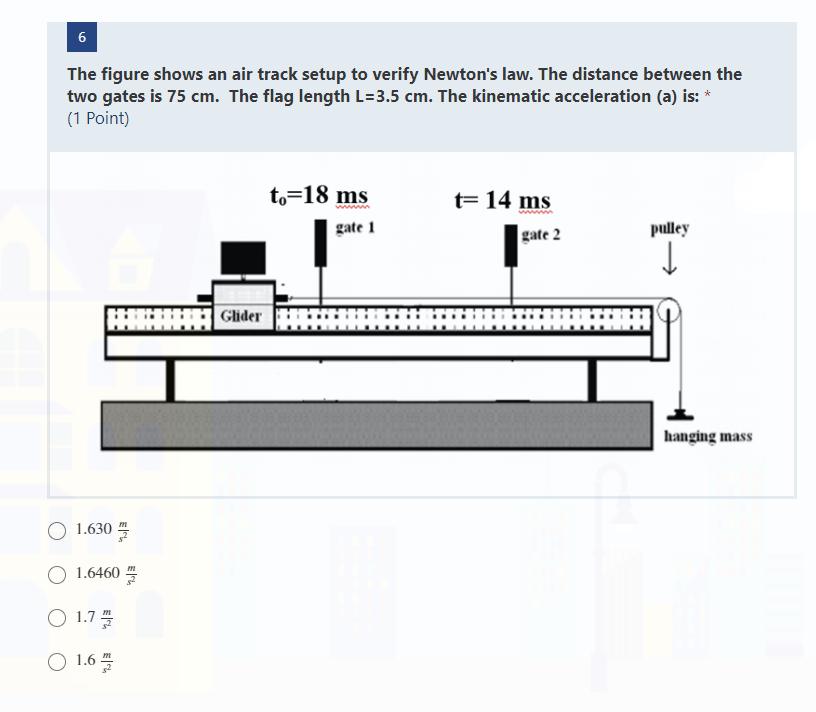 6

The figure shows an air track setup to verify Newton's law. The distance between the two gates is 75 cm. The flag length L=3.5 cm. The kinematic acceleration (a) is: *
(1 Point)

$t_o$=18 ms
t= 14 ms
gate 1
gate 2
pulley
Glider
hanging mass

1.630 $\frac{m}{s^2}$

1.6460 $\frac{m}{s^2}$

1.7 $\frac{m}{s^2}$

1.6 $\frac{m}{s^2}$