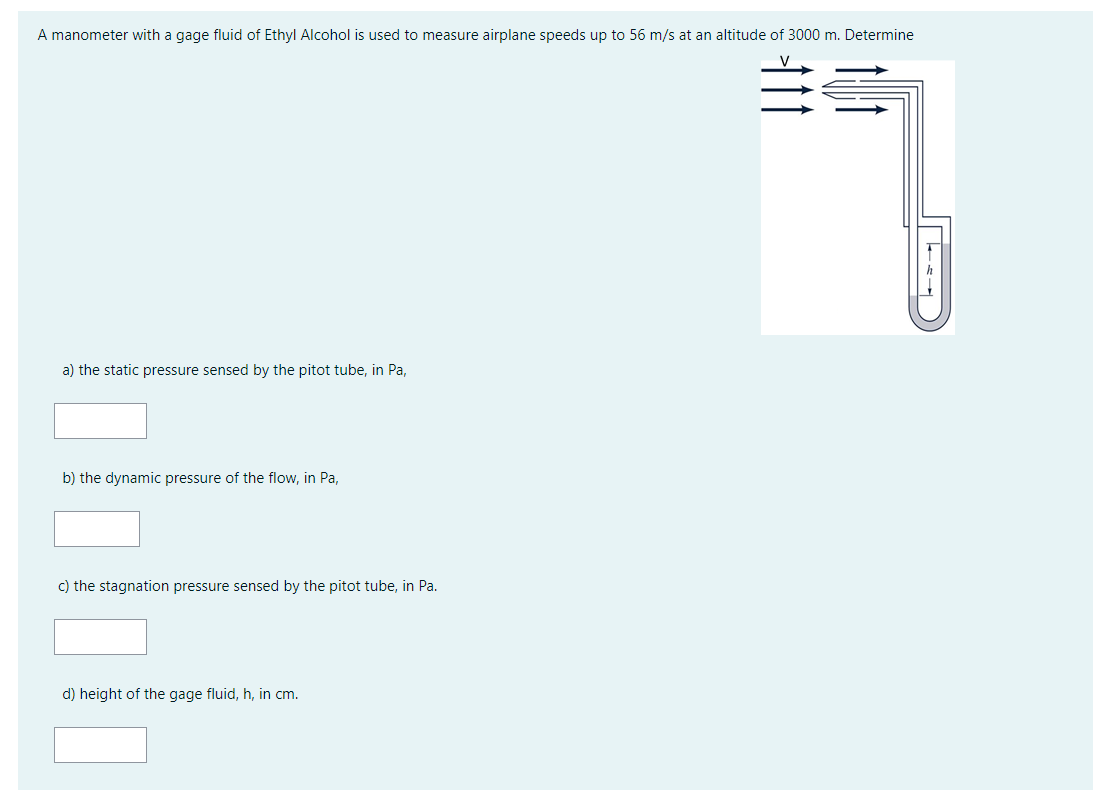 A manometer with a gage fluid of Ethyl Alcohol is used to measure airplane speeds up to 56 m/s at an altitude of 3000 m. Determine

V

h

a) the static pressure sensed by the pitot tube, in Pa,

b) the dynamic pressure of the flow, in Pa,

c) the stagnation pressure sensed by the pitot tube, in Pa.

d) height of the gage fluid, h, in cm.