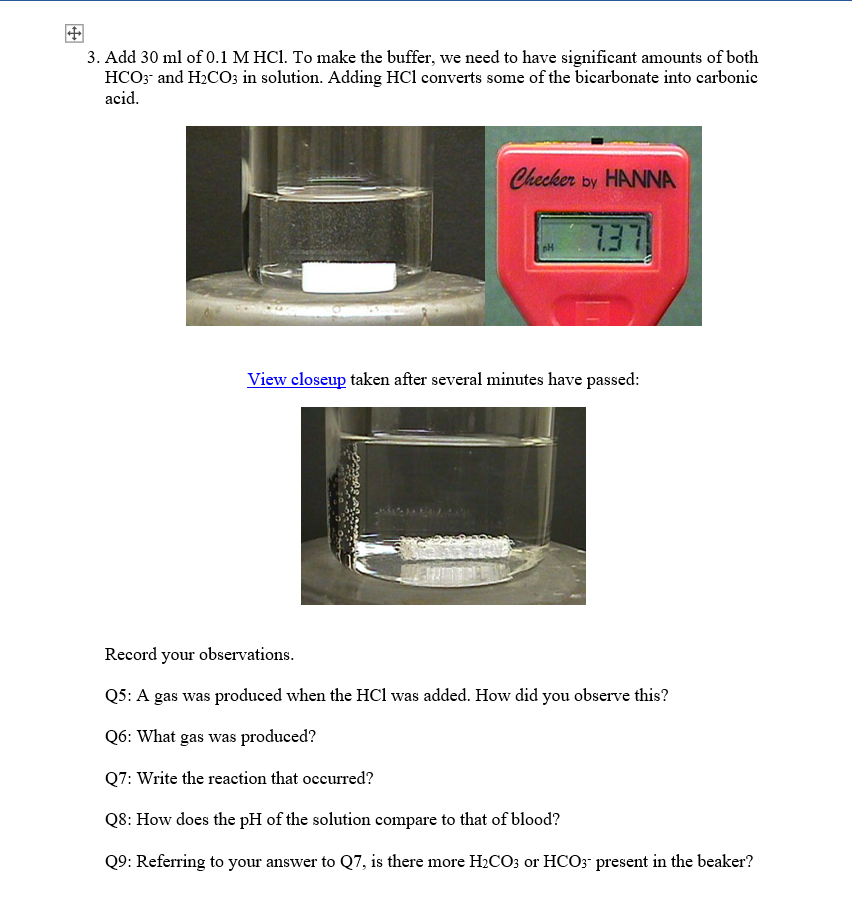 3. Add 30 ml of 0.1 M HCl. To make the buffer, we need to have significant amounts of both $HCO_3^-$ and $H_2CO_3$ in solution. Adding HCl converts some of the bicarbonate into carbonic acid.

Checker by HANNA

pH 7.37

View closeup taken after several minutes have passed:

Record your observations.

Q5: A gas was produced when the HCl was added. How did you observe this?

Q6: What gas was produced?

Q7: Write the reaction that occurred?

Q8: How does the pH of the solution compare to that of blood?

Q9: Referring to your answer to Q7, is there more $H_2CO_3$ or $HCO_3^-$ present in the beaker?