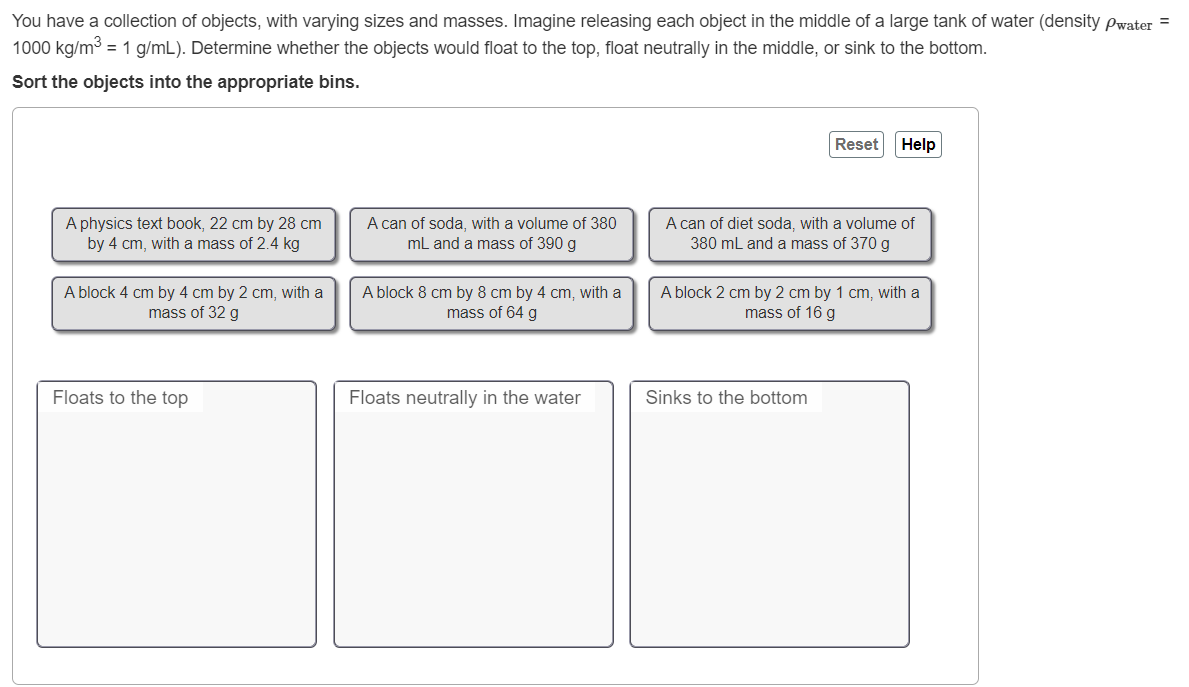 You have a collection of objects, with varying sizes and masses. Imagine releasing each object in the middle of a large tank of water (density $\rho_{\text{water}}$ = 1000 kg/m$^3$ = 1 g/mL). Determine whether the objects would float to the top, float neutrally in the middle, or sink to the bottom.

Sort the objects into the appropriate bins.

Reset Help

A physics text book, 22 cm by 28 cm by 4 cm, with a mass of 2.4 kg

A can of soda, with a volume of 380 mL and a mass of 390 g

A can of diet soda, with a volume of 380 mL and a mass of 370 g

A block 4 cm by 4 cm by 2 cm, with a mass of 32 g

A block 8 cm by 8 cm by 4 cm, with a mass of 64 g

A block 2 cm by 2 cm by 1 cm, with a mass of 16 g

Floats to the top

Floats neutrally in the water

Sinks to the bottom