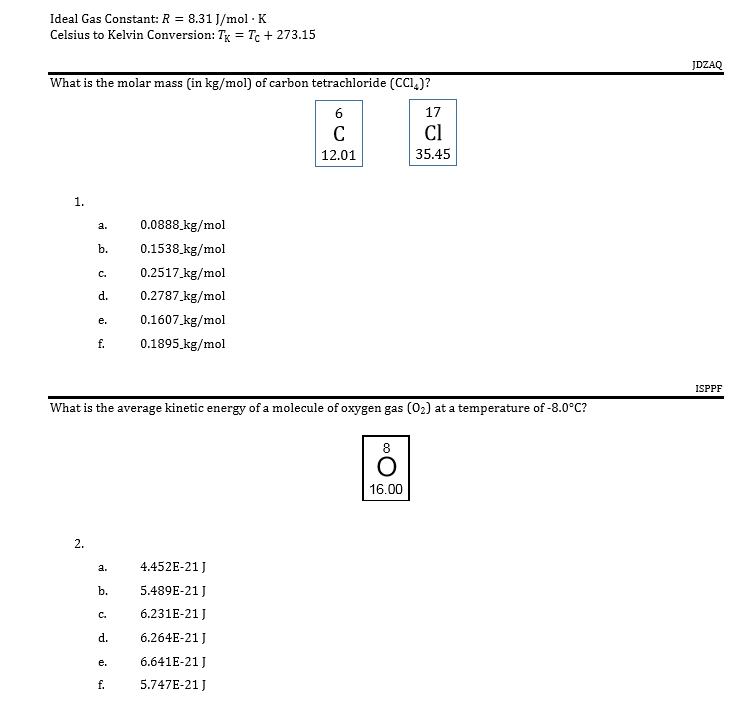 Ideal Gas Constant: $R = 8.31$ J/mol · K
Celsius to Kelvin Conversion: $T_K = T_C + 273.15$

JDZAQ

What is the molar mass (in kg/mol) of carbon tetrachloride ($CCl_4$)?

6
C
12.01

17
Cl
35.45

1.

a. 0.0888 kg/mol
b. 0.1538 kg/mol
c. 0.2517 kg/mol
d. 0.2787 kg/mol
e. 0.1607 kg/mol
f. 0.1895 kg/mol

ISPPF

What is the average kinetic energy of a molecule of oxygen gas ($O_2$) at a temperature of -8.0°C?

8
O
16.00

2.

a. 4.452E-21 J
b. 5.489E-21 J
c. 6.231E-21 J
d. 6.264E-21 J
e. 6.641E-21 J
f. 5.747E-21 J