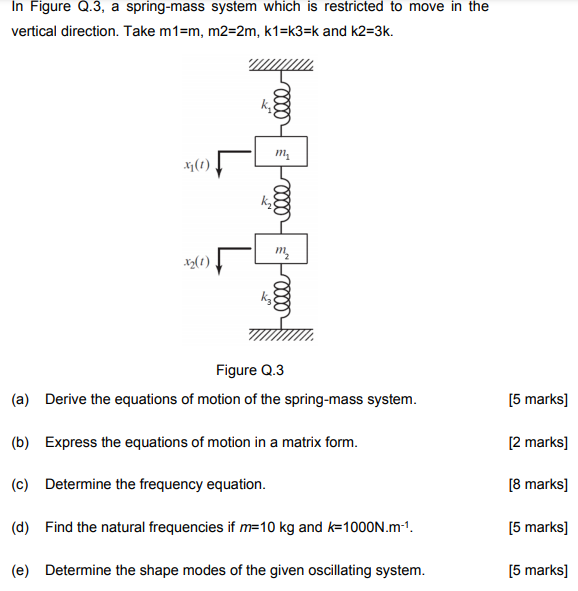 In Figure Q.3, a spring-mass system which is restricted to move in the vertical direction. Take m1=m, m2=2m, k1=k3=k and k2=3k.

$k_1$
$m_1$
$x_1(t)$
$k_2$
$m_2$
$x_2(t)$
$k_3$

Figure Q.3

(a) Derive the equations of motion of the spring-mass system. [5 marks]

(b) Express the equations of motion in a matrix form. [2 marks]

(c) Determine the frequency equation. [8 marks]

(d) Find the natural frequencies if $m$=10 kg and $k$=1000N.m$^{-1}$. [5 marks]

(e) Determine the shape modes of the given oscillating system. [5 marks]