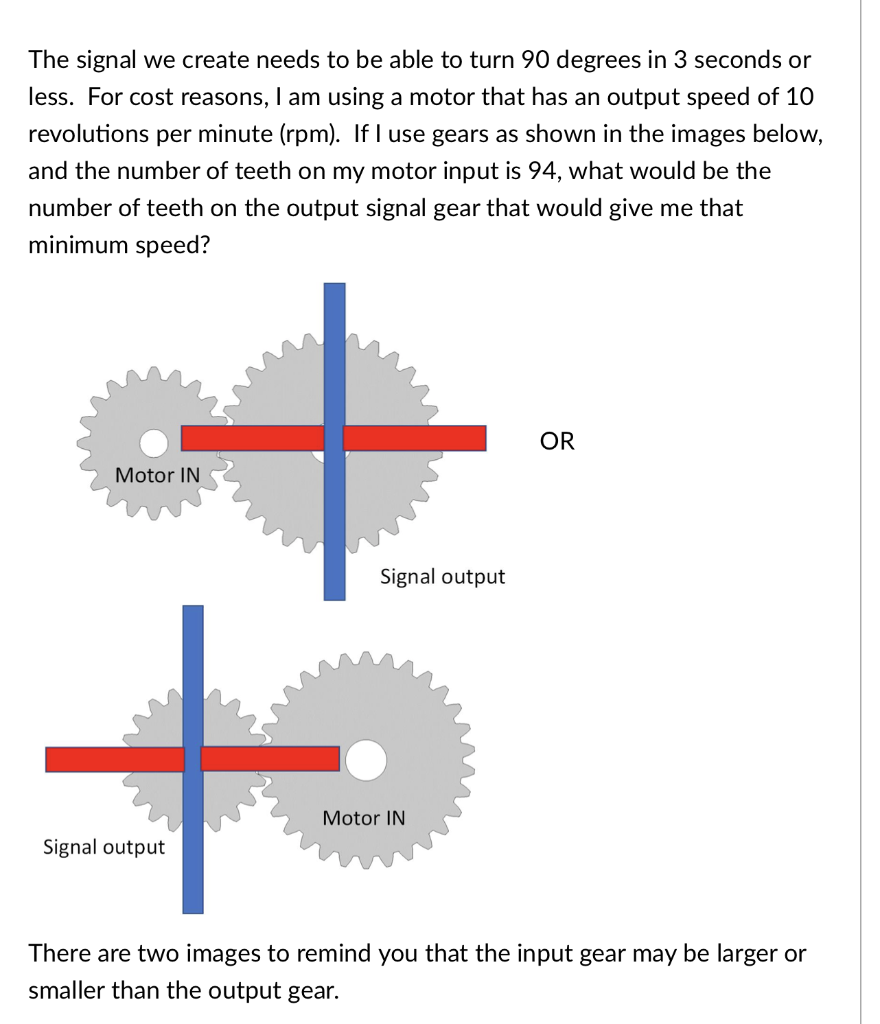 The signal we create needs to be able to turn 90 degrees in 3 seconds or less. For cost reasons, I am using a motor that has an output speed of 10 revolutions per minute (rpm). If I use gears as shown in the images below, and the number of teeth on my motor input is 94, what would be the number of teeth on the output signal gear that would give me that minimum speed?

Motor IN

OR

Signal output

Motor IN

Signal output

There are two images to remind you that the input gear may be larger or smaller than the output gear.