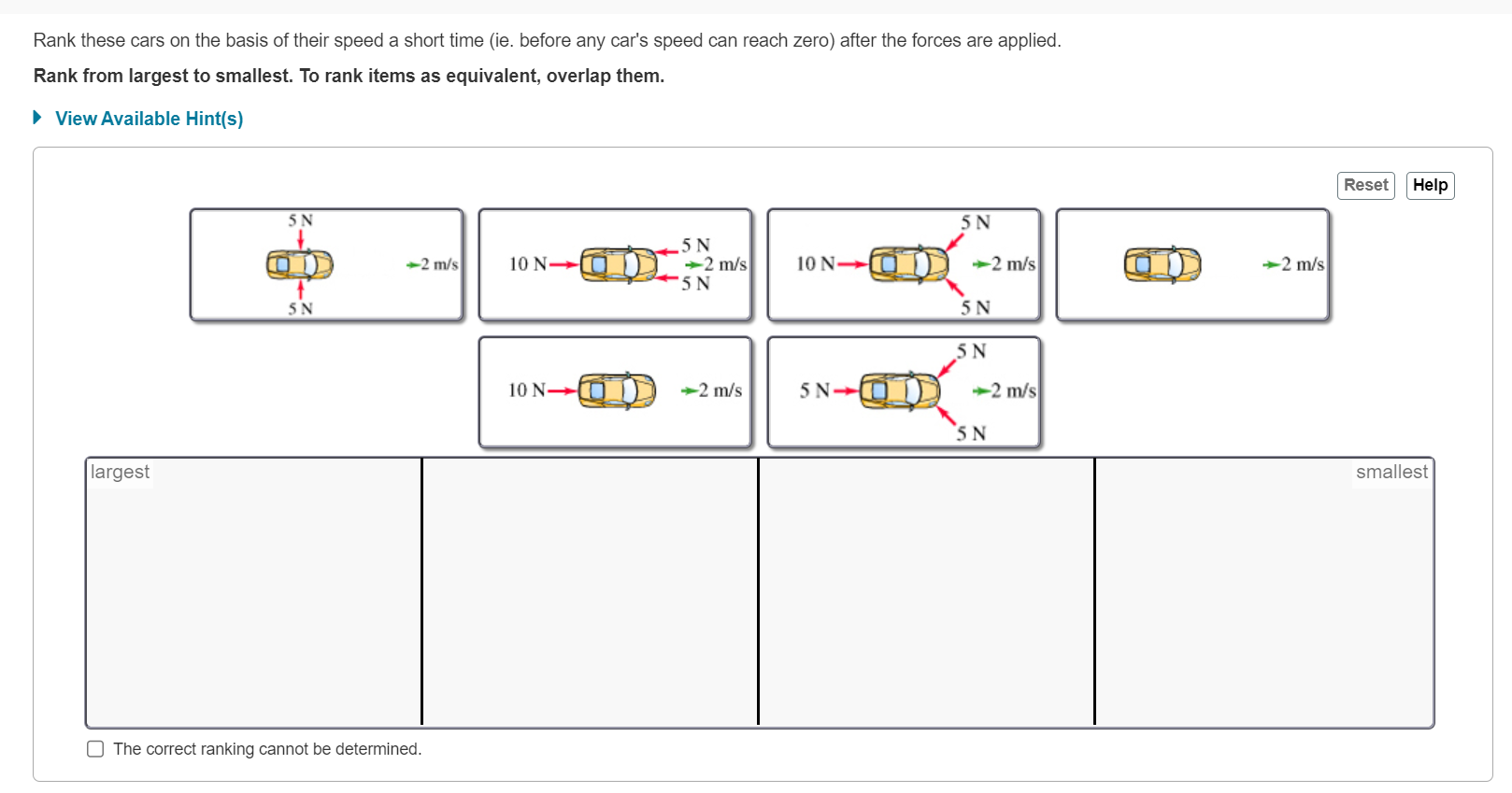 Rank these cars on the basis of their speed a short time (ie. before any car's speed can reach zero) after the forces are applied.

**Rank from largest to smallest. To rank items as equivalent, overlap them.**

View Available Hint(s)

Reset Help

5 N
2 m/s
5 N

10 N
5 N
2 m/s
5 N

10 N
5 N
2 m/s
5 N

2 m/s

10 N
2 m/s

5 N
5 N
2 m/s
5 N

largest

smallest

The correct ranking cannot be determined.