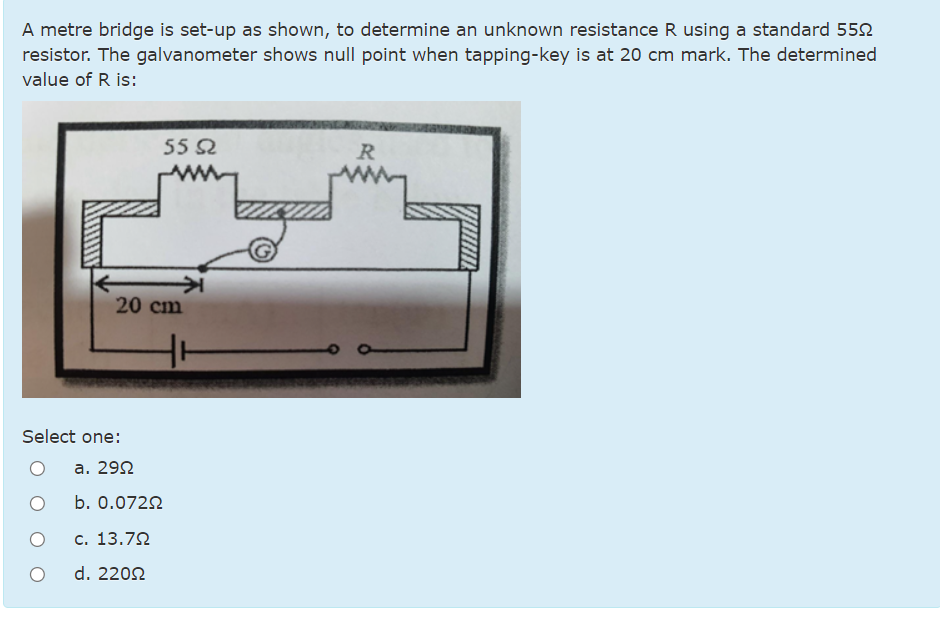 A metre bridge is set-up as shown, to determine an unknown resistance R using a standard 55Ω resistor. The galvanometer shows null point when tapping-key is at 20 cm mark. The determined value of R is:

55 Ω

R

G

20 cm

Select one:

a. 29Ω

b. 0.072Ω

c. 13.7Ω

d. 220Ω