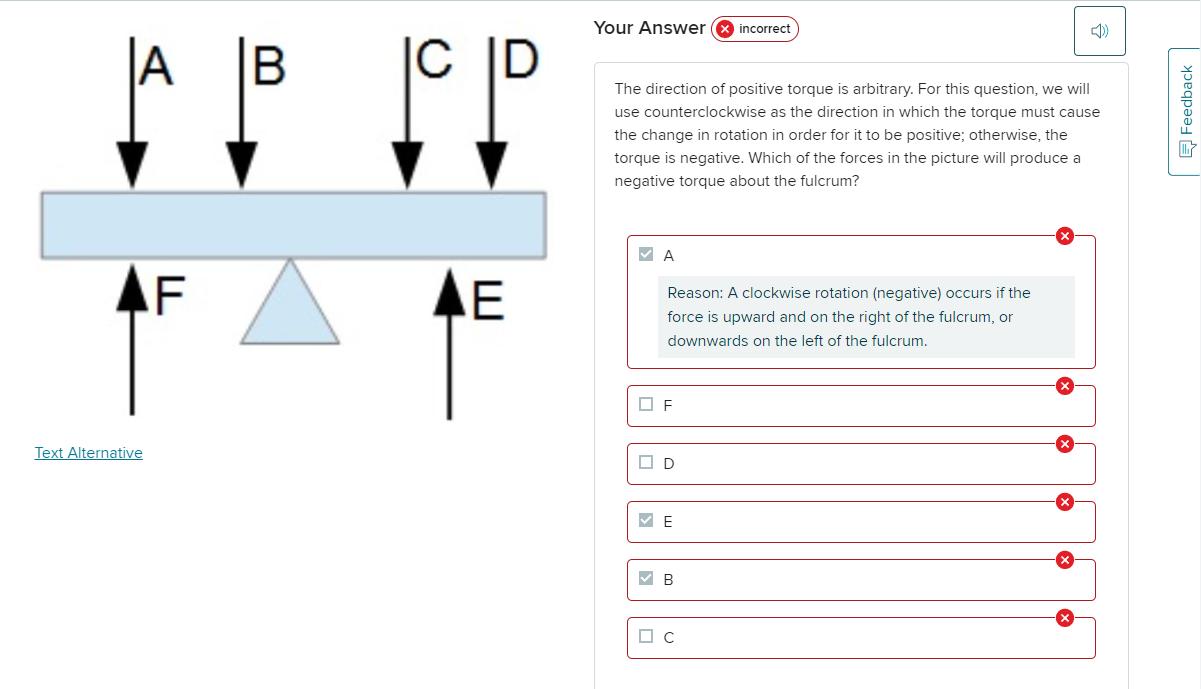 A B C D

F E

Text Alternative

Your Answer incorrect

The direction of positive torque is arbitrary. For this question, we will use counterclockwise as the direction in which the torque must cause the change in rotation in order for it to be positive; otherwise, the torque is negative. Which of the forces in the picture will produce a negative torque about the fulcrum?

A

Reason: A clockwise rotation (negative) occurs if the force is upward and on the right of the fulcrum, or downwards on the left of the fulcrum.

F

D

E

B

C

Feedback